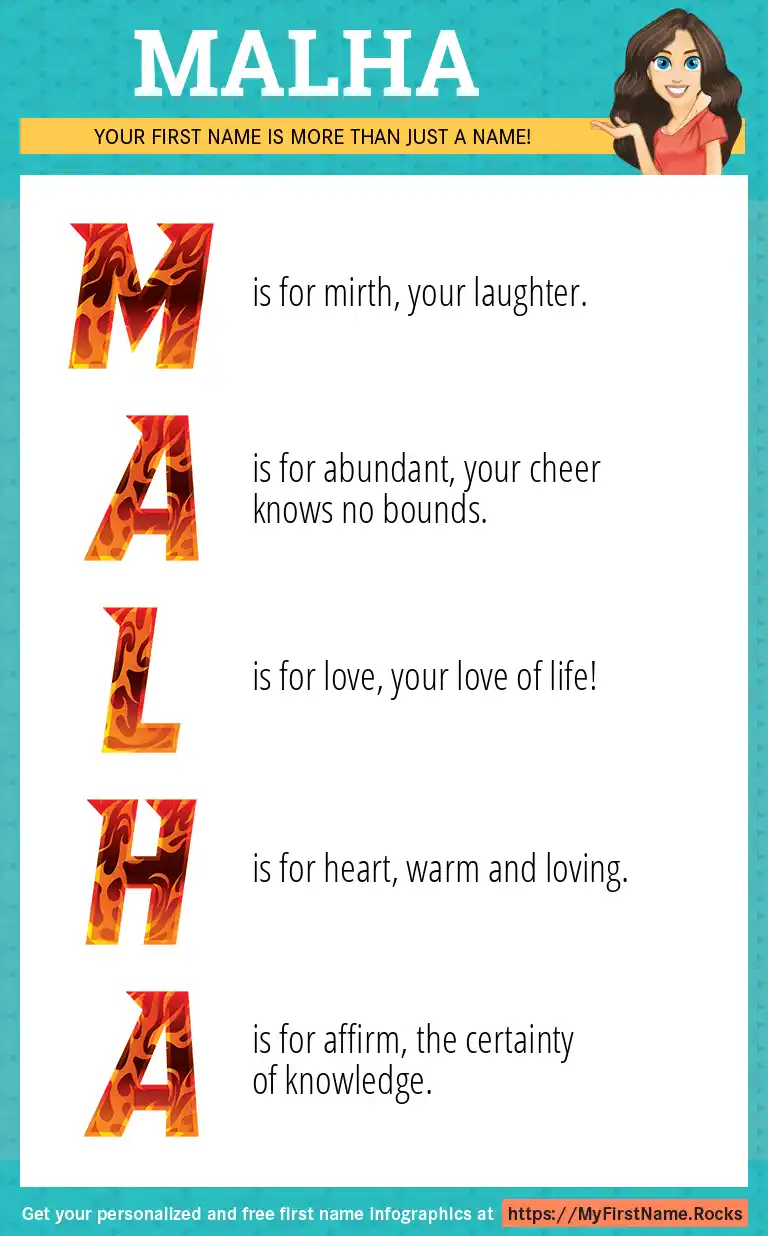 MALHA

YOUR FIRST NAME IS MORE THAN JUST A NAME!

M is for mirth, your laughter.

A is for abundant, your cheer knows no bounds.

L is for love, your love of life!

H is for heart, warm and loving.

A is for affirm, the certainty of knowledge.

Get your personalized and free first name infographics at https://MyFirstName.Rocks