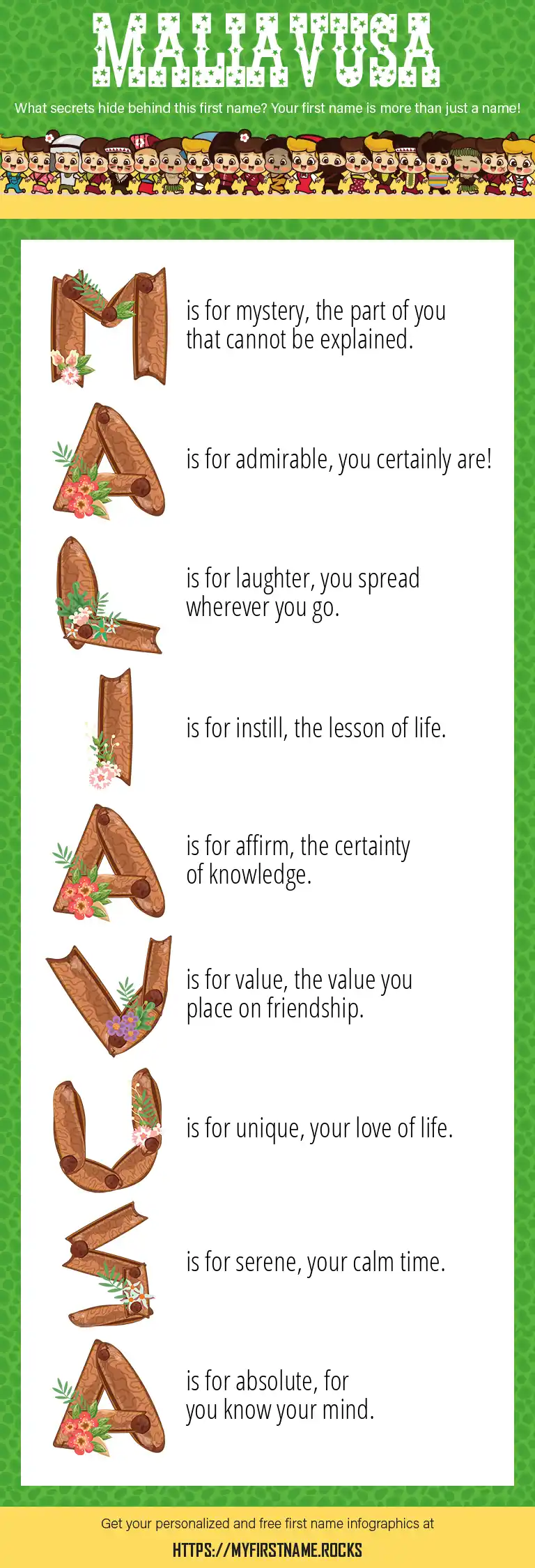 MALIAVUSA

What secrets hide behind this first name? Your first name is more than just a name!

M is for mystery, the part of you that cannot be explained.

A is for admirable, you certainly are!

L is for laughter, you spread wherever you go.

I is for instill, the lesson of life.

A is for affirm, the certainty of knowledge.

V is for value, the value you place on friendship.

U is for unique, your love of life.

S is for serene, your calm time.

A is for absolute, for you know your mind.

Get your personalized and free first name infographics at

HTTPS://MYFIRSTNAME.ROCKS