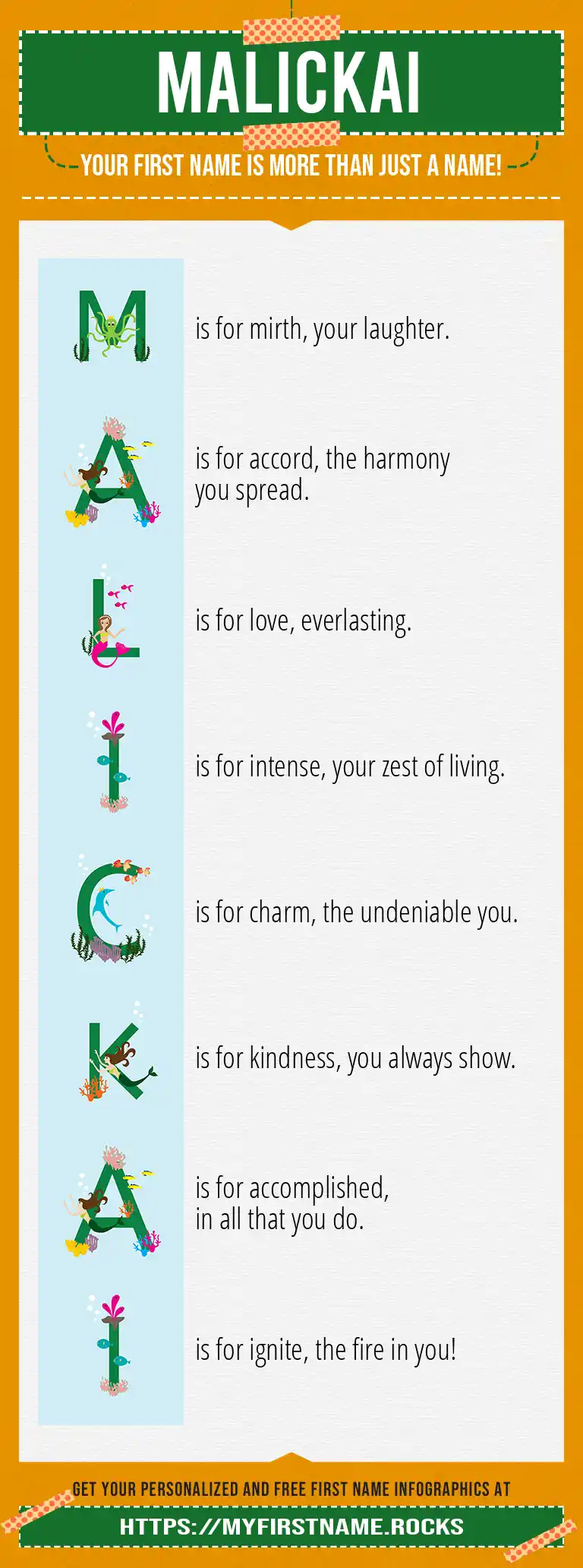 MALICKAI

YOUR FIRST NAME IS MORE THAN JUST A NAME!

M is for mirth, your laughter.

A is for accord, the harmony you spread.

L is for love, everlasting.

I is for intense, your zest of living.

C is for charm, the undeniable you.

K is for kindness, you always show.

A is for accomplished, in all that you do.

I is for ignite, the fire in you!

GET YOUR PERSONALIZED AND FREE FIRST NAME INFOGRAPHICS AT

HTTPS://MYFIRSTNAME.ROCKS