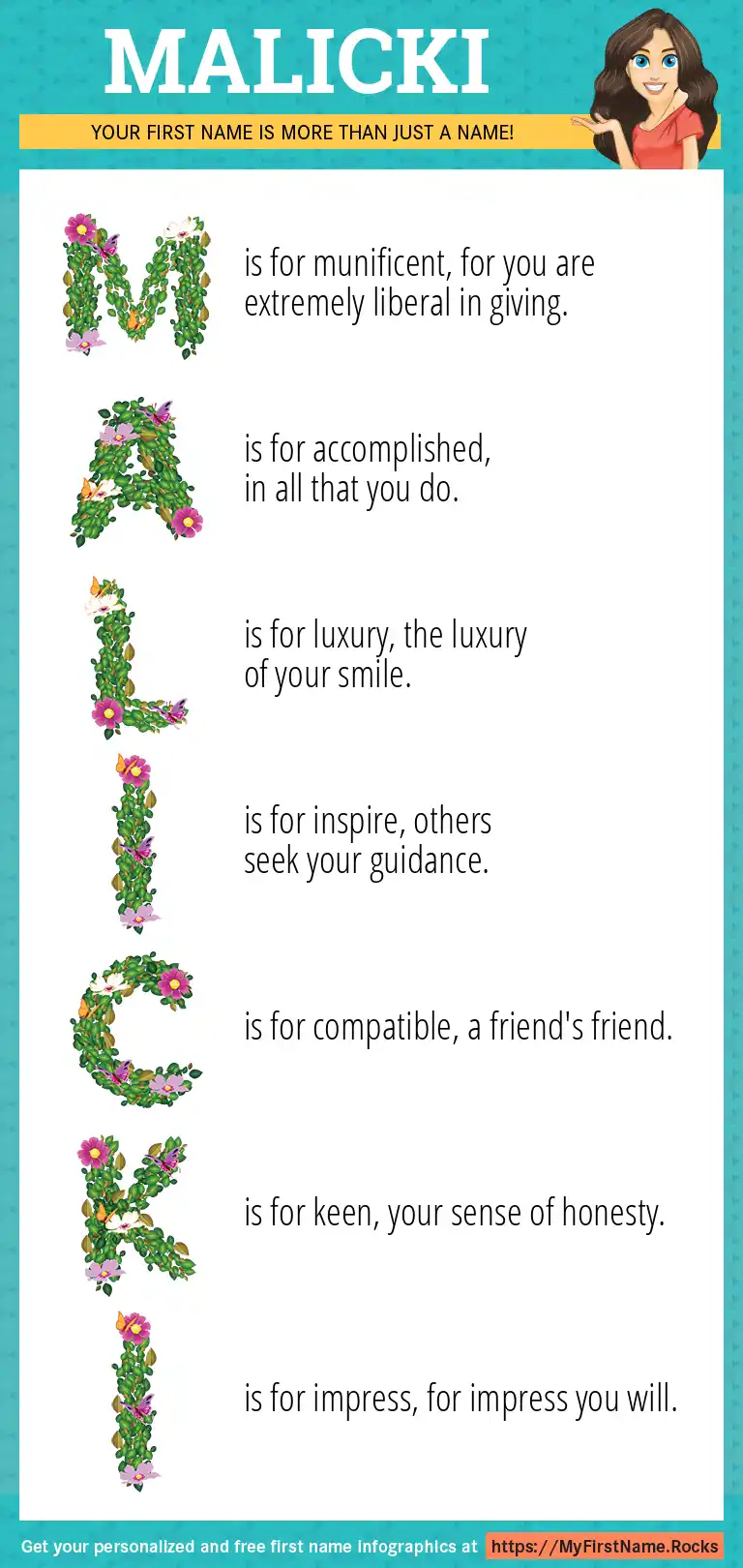 MALICKI

YOUR FIRST NAME IS MORE THAN JUST A NAME!

M is for munificent, for you are extremely liberal in giving.

A is for accomplished, in all that you do.

L is for luxury, the luxury of your smile.

I is for inspire, others seek your guidance.

C is for compatible, a friend's friend.

K is for keen, your sense of honesty.

I is for impress, for impress you will.

Get your personalized and free first name infographics at https://MyFirstName.Rocks