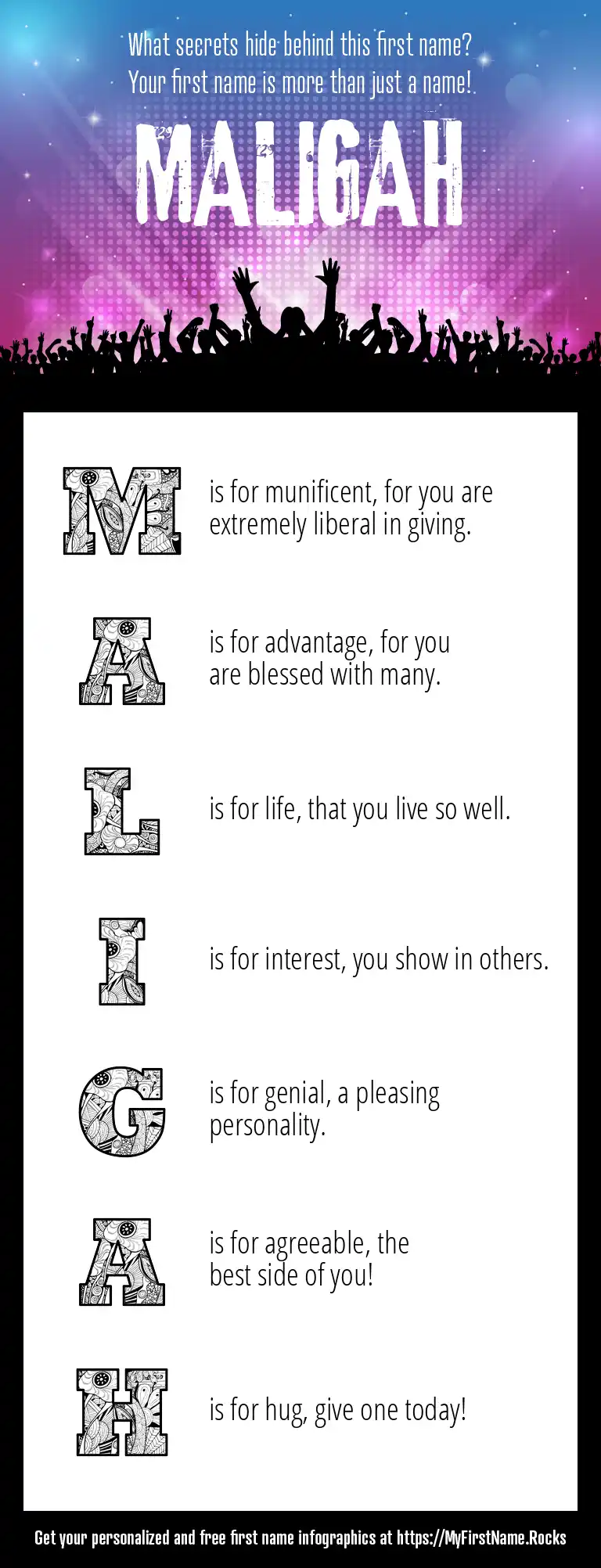 What secrets hide behind this first name?
Your first name is more than just a name!

MALIGAH

M is for munificent, for you are extremely liberal in giving.

A is for advantage, for you are blessed with many.

L is for life, that you live so well.

I is for interest, you show in others.

G is for genial, a pleasing personality.

A is for agreeable, the best side of you!

H is for hug, give one today!

Get your personalized and free first name infographics at https://MyFirstName.Rocks