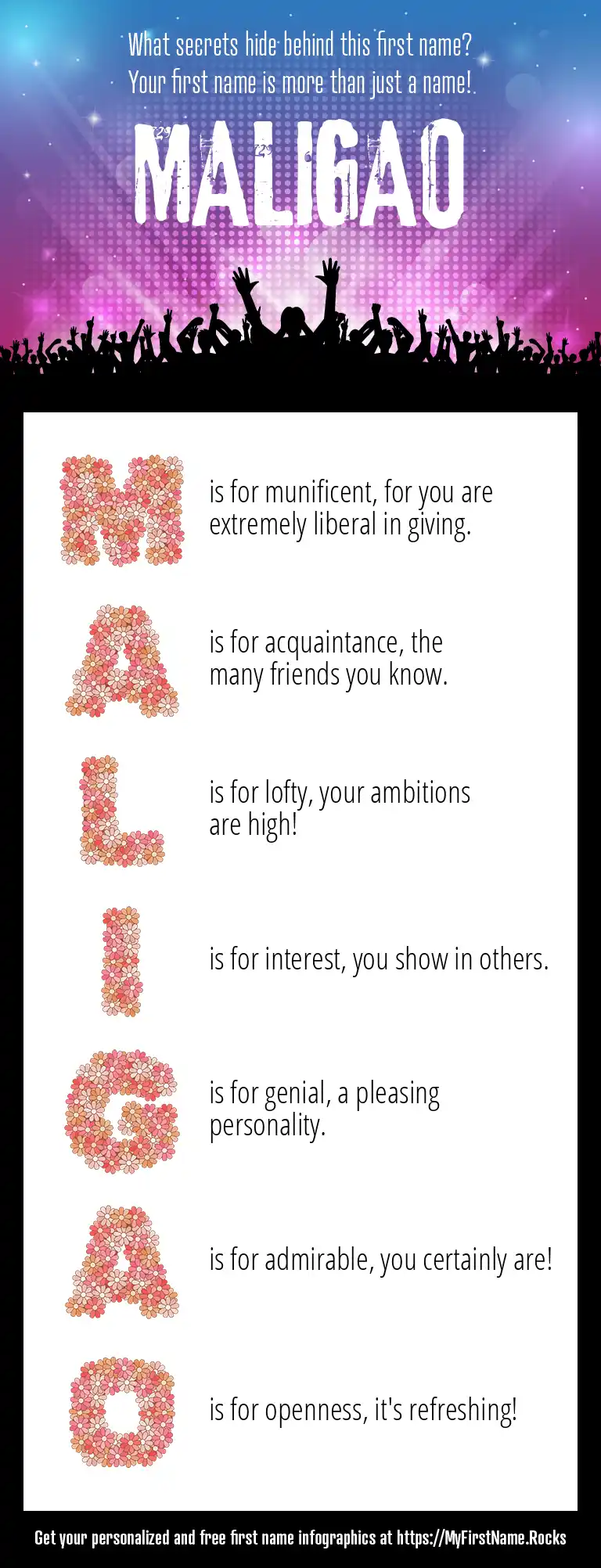 What secrets hide behind this first name?
Your first name is more than just a name!

MALIGAO

M is for munificent, for you are extremely liberal in giving.

A is for acquaintance, the many friends you know.

L is for lofty, your ambitions are high!

I is for interest, you show in others.

G is for genial, a pleasing personality.

A is for admirable, you certainly are!

O is for openness, it's refreshing!

Get your personalized and free first name infographics at https://MyFirstName.Rocks