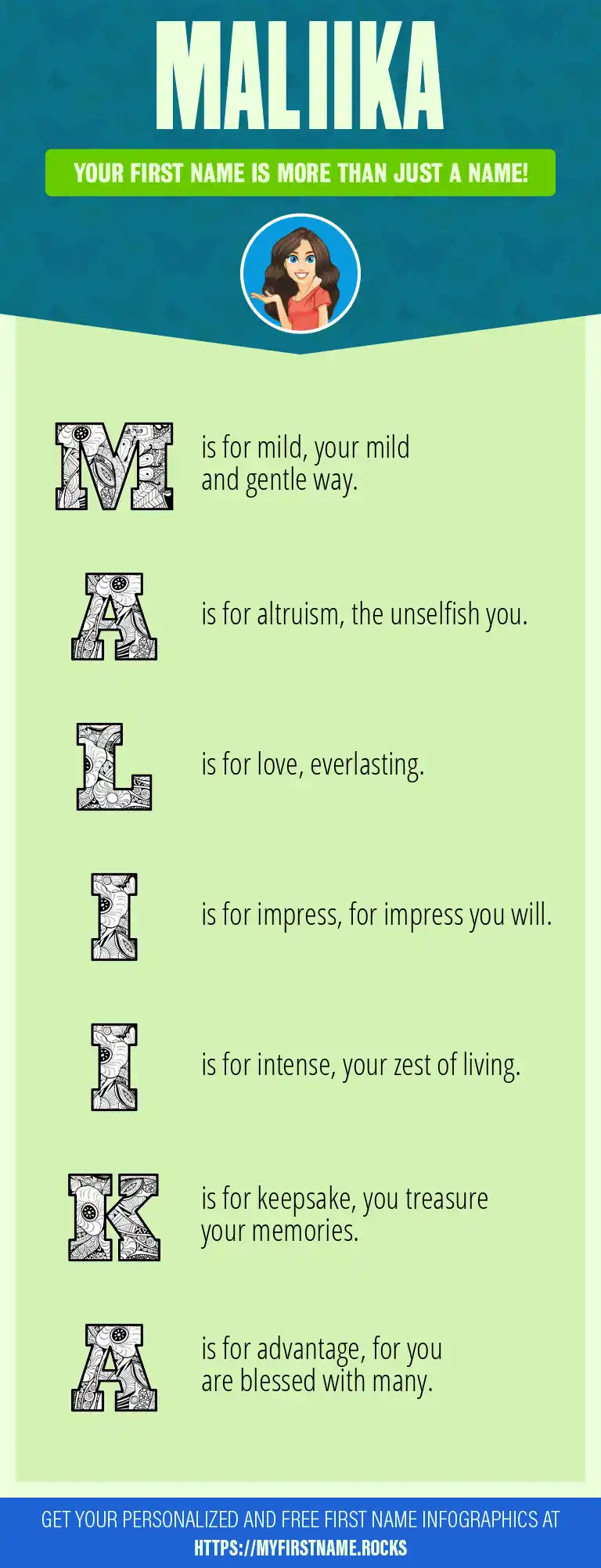 MALIIKA

YOUR FIRST NAME IS MORE THAN JUST A NAME!

M is for mild, your mild and gentle way.

A is for altruism, the unselfish you.

L is for love, everlasting.

I is for impress, for impress you will.

I is for intense, your zest of living.

K is for keepsake, you treasure your memories.

A is for advantage, for you are blessed with many.

GET YOUR PERSONALIZED AND FREE FIRST NAME INFOGRAPHICS AT HTTPS://MYFIRSTNAME.ROCKS