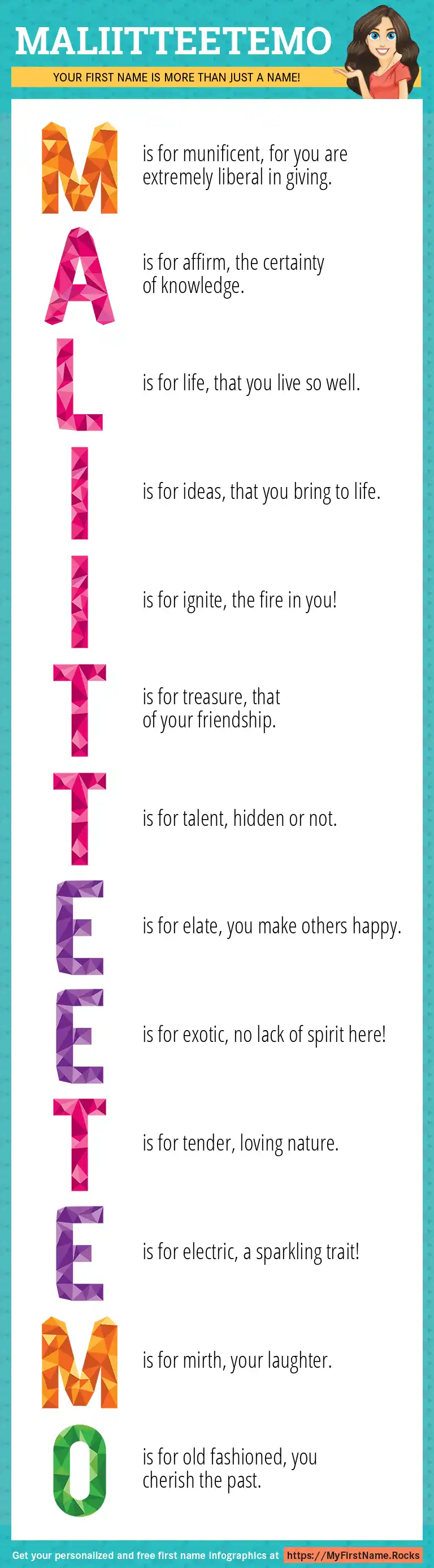 MALIITTEETEMO

YOUR FIRST NAME IS MORE THAN JUST A NAME!

M is for munificent, for you are extremely liberal in giving.

A is for affirm, the certainty of knowledge.

L is for life, that you live so well.

I is for ideas, that you bring to life.

I is for ignite, the fire in you!

T is for treasure, that of your friendship.

T is for talent, hidden or not.

E is for elate, you make others happy.

E is for exotic, no lack of spirit here!

T is for tender, loving nature.

E is for electric, a sparkling trait!

M is for mirth, your laughter.

O is for old fashioned, you cherish the past.

Get your personalized and free first name infographics at https://MyFirstName.Rocks