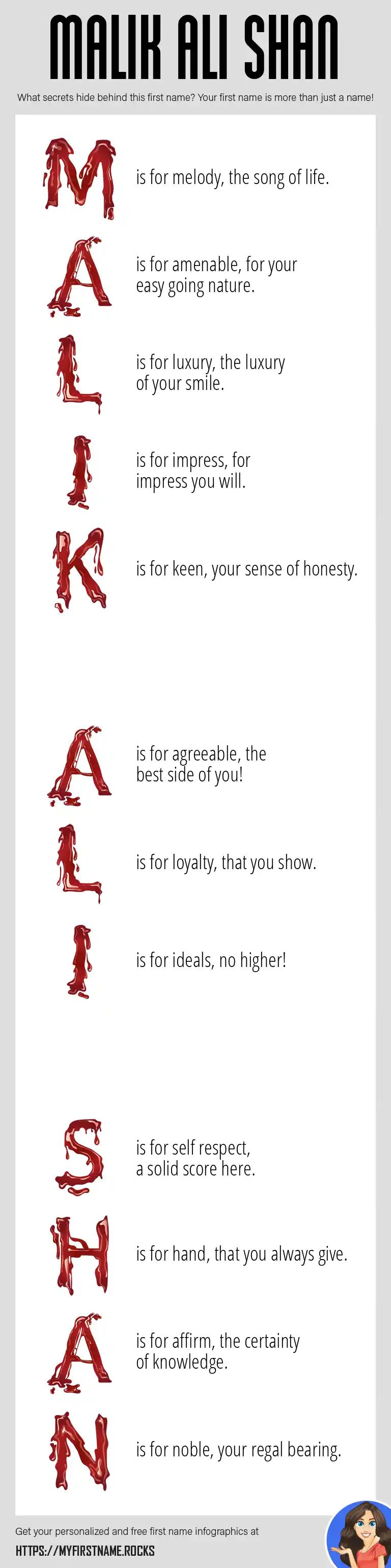 MALIK ALI SHAN

What secrets hide behind this first name? Your first name is more than just a name!

M is for melody, the song of life.

A is for amenable, for your easy going nature.

L is for luxury, the luxury of your smile.

I is for impress, for impress you will.

K is for keen, your sense of honesty.

A is for agreeable, the best side of you!

L is for loyalty, that you show.

I is for ideals, no higher!

S is for self respect, a solid score here.

H is for hand, that you always give.

A is for affirm, the certainty of knowledge.

N is for noble, your regal bearing.

Get your personalized and free first name infographics at

HTTPS://MYFIRSTNAME.ROCKS