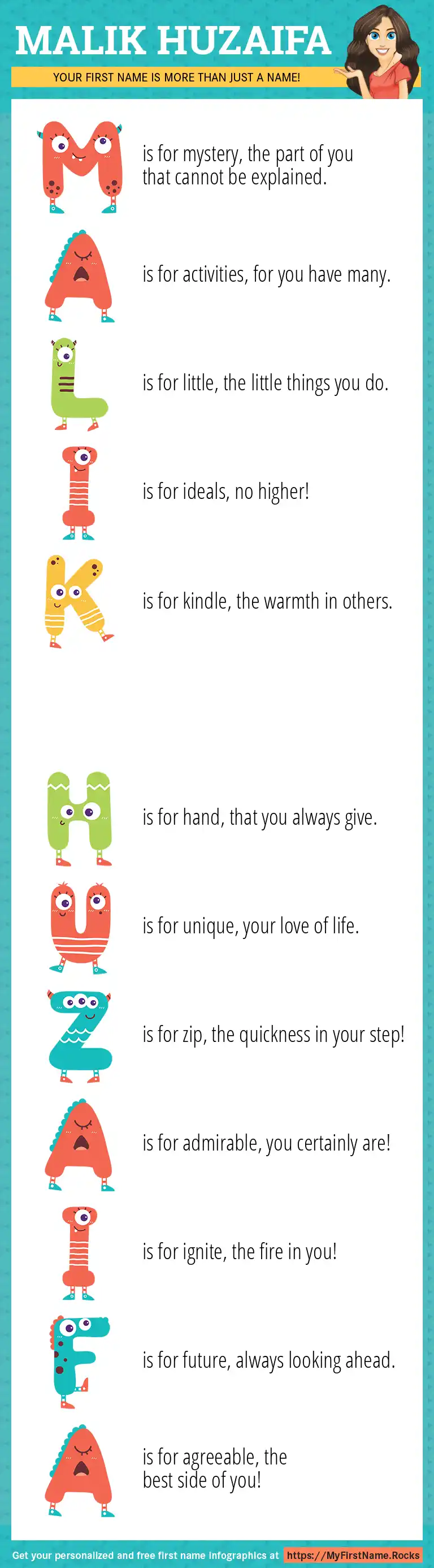 MALIK HUZAIFA

YOUR FIRST NAME IS MORE THAN JUST A NAME!

M is for mystery, the part of you that cannot be explained.

A is for activities, for you have many.

L is for little, the little things you do.

I is for ideals, no higher!

K is for kindle, the warmth in others.

H is for hand, that you always give.

U is for unique, your love of life.

Z is for zip, the quickness in your step!

A is for admirable, you certainly are!

I is for ignite, the fire in you!

F is for future, always looking ahead.

A is for agreeable, the best side of you!

Get your personalized and free first name infographics at https://MyFirstName.Rocks