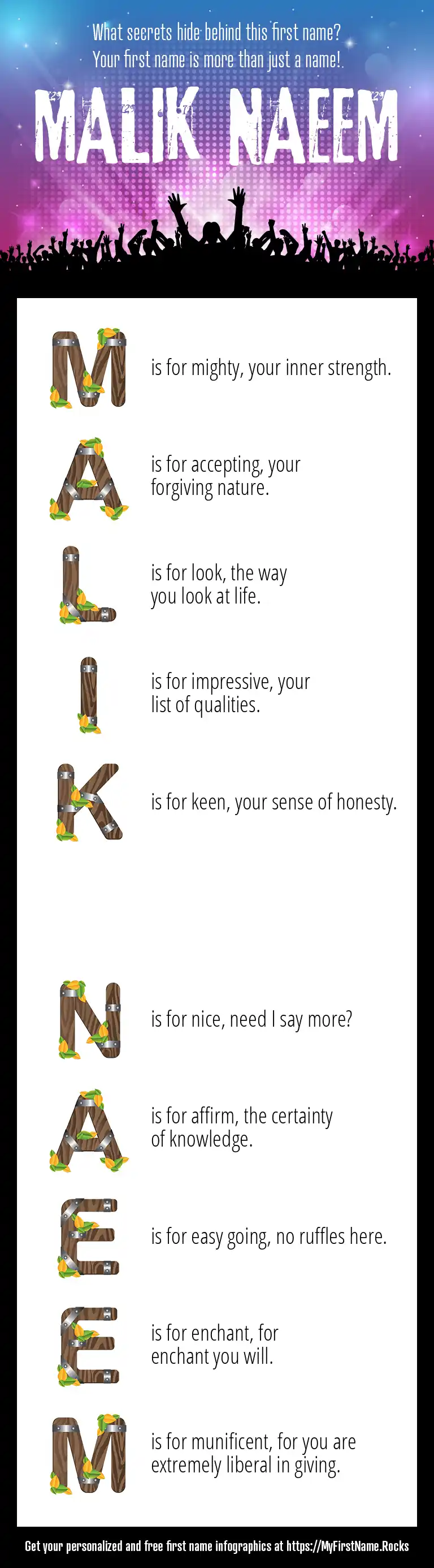 What secrets hide behind this first name?
Your first name is more than just a name!

MALIK NAEEM

M is for mighty, your inner strength.

A is for accepting, your forgiving nature.

L is for look, the way you look at life.

I is for impressive, your list of qualities.

K is for keen, your sense of honesty.

N is for nice, need I say more?

A is for affirm, the certainty of knowledge.

E is for easy going, no ruffles here.

E is for enchant, for enchant you will.

M is for munificent, for you are extremely liberal in giving.

Get your personalized and free first name infographics at https://MyFirstName.Rocks