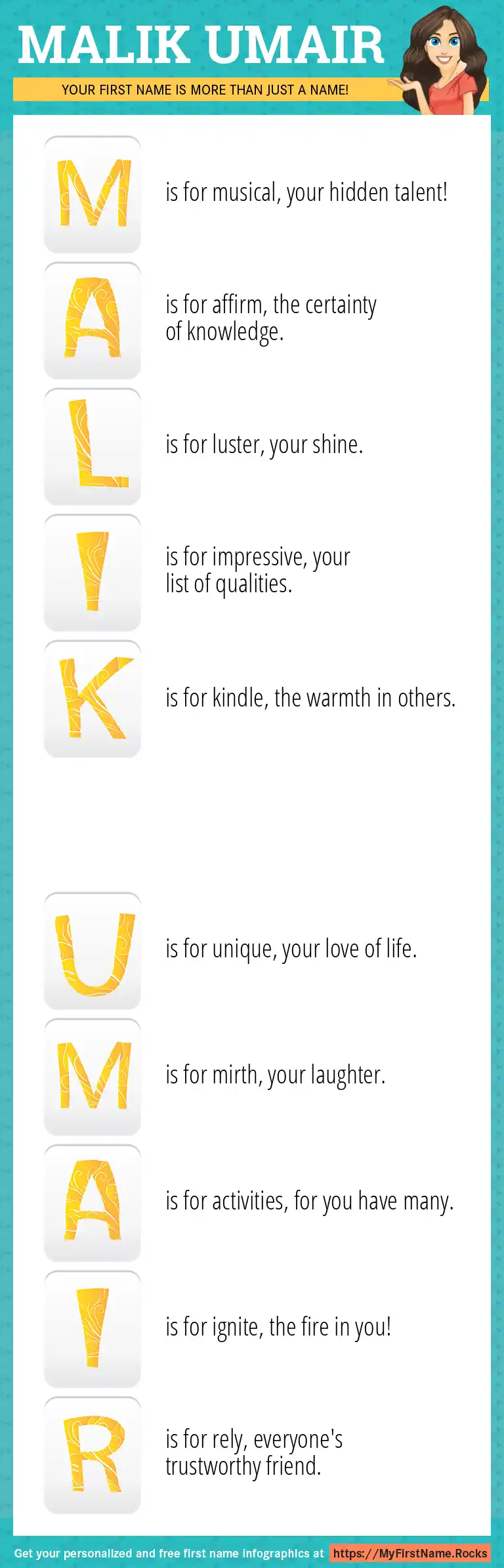 MALIK UMAIR

YOUR FIRST NAME IS MORE THAN JUST A NAME!

M is for musical, your hidden talent!

A is for affirm, the certainty of knowledge.

L is for luster, your shine.

I is for impressive, your list of qualities.

K is for kindle, the warmth in others.

U is for unique, your love of life.

M is for mirth, your laughter.

A is for activities, for you have many.

I is for ignite, the fire in you!

R is for rely, everyone's trustworthy friend.

Get your personalized and free first name infographics at https://MyFirstName.Rocks