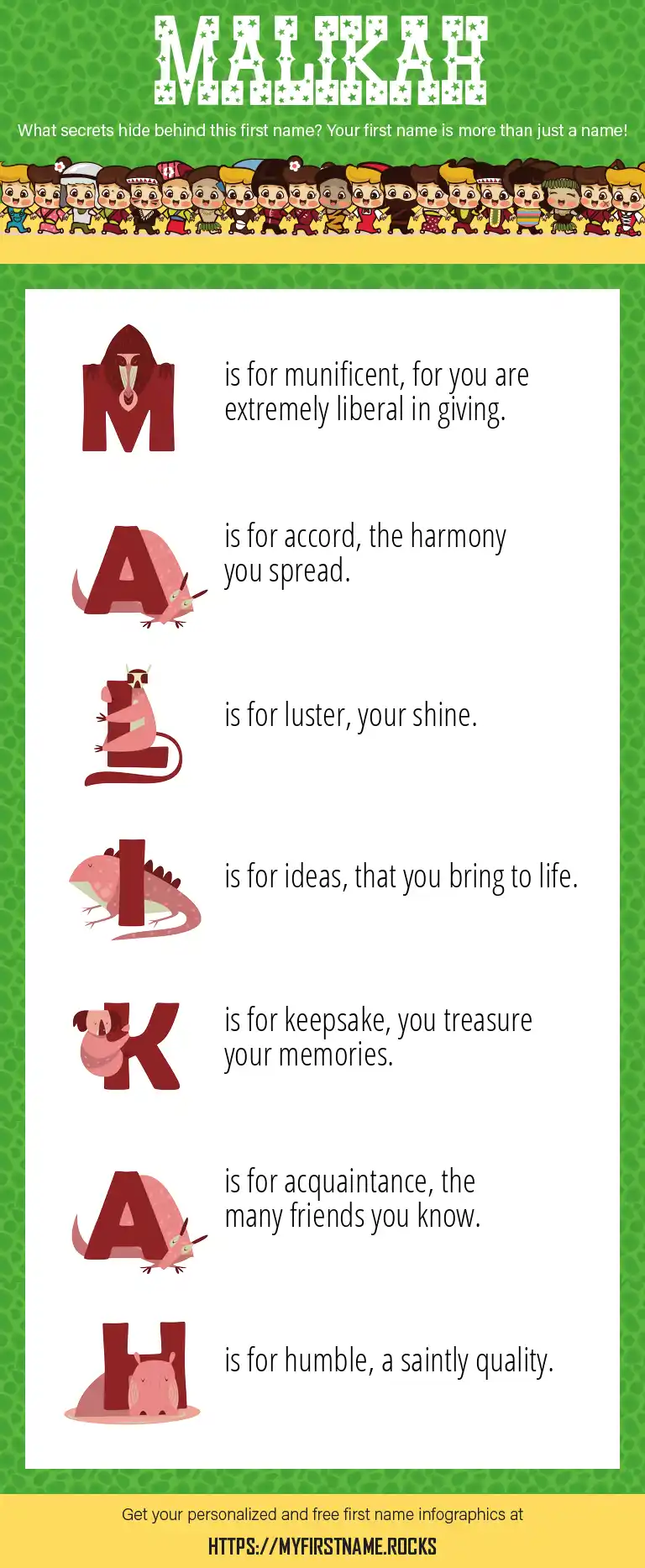 MALIKAH

What secrets hide behind this first name? Your first name is more than just a name!

M is for munificent, for you are extremely liberal in giving.

A is for accord, the harmony you spread.

L is for luster, your shine.

I is for ideas, that you bring to life.

K is for keepsake, you treasure your memories.

A is for acquaintance, the many friends you know.

H is for humble, a saintly quality.

Get your personalized and free first name infographics at

HTTPS://MYFIRSTNAME.ROCKS