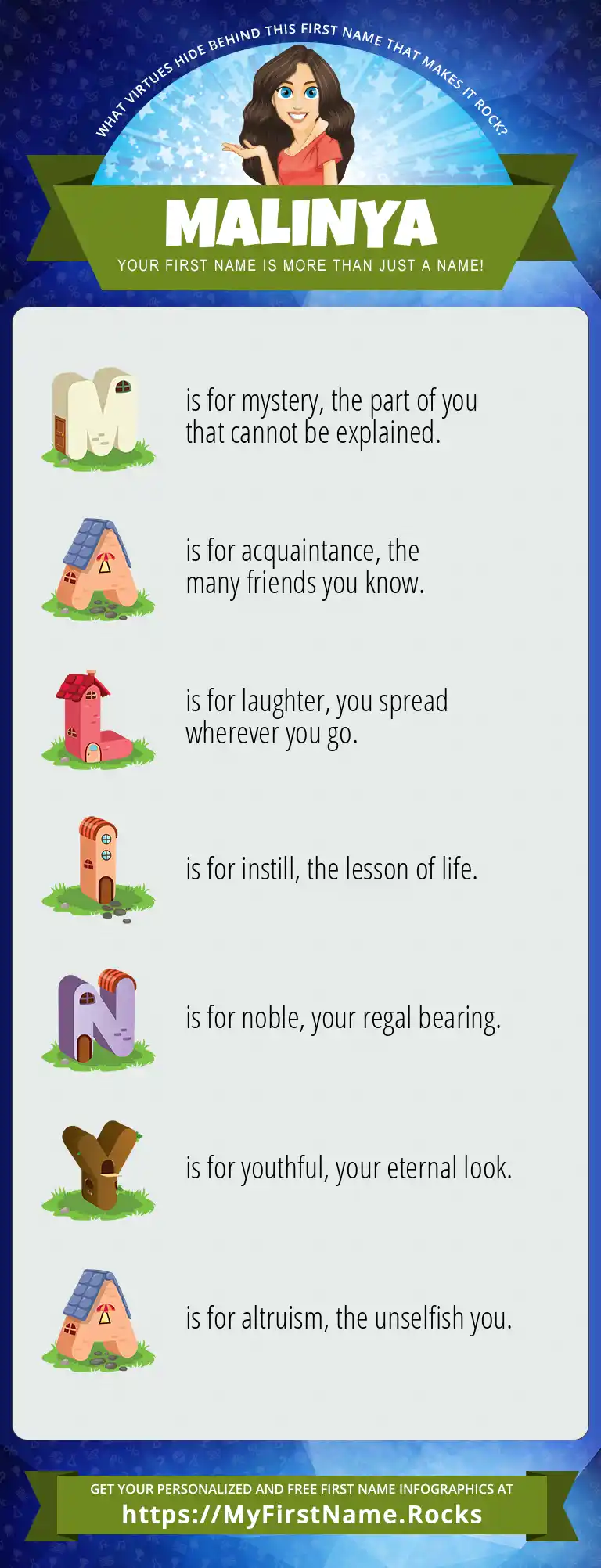 WHAT VIRTUES HIDE BEHIND THIS FIRST NAME THAT MAKES IT ROCK?

MALINYA

YOUR FIRST NAME IS MORE THAN JUST A NAME!

M is for mystery, the part of you that cannot be explained.

A is for acquaintance, the many friends you know.

L is for laughter, you spread wherever you go.

I is for instill, the lesson of life.

N is for noble, your regal bearing.

Y is for youthful, your eternal look.

A is for altruism, the unselfish you.

GET YOUR PERSONALIZED AND FREE FIRST NAME INFOGRAPHICS AT
https://MyFirstName.Rocks