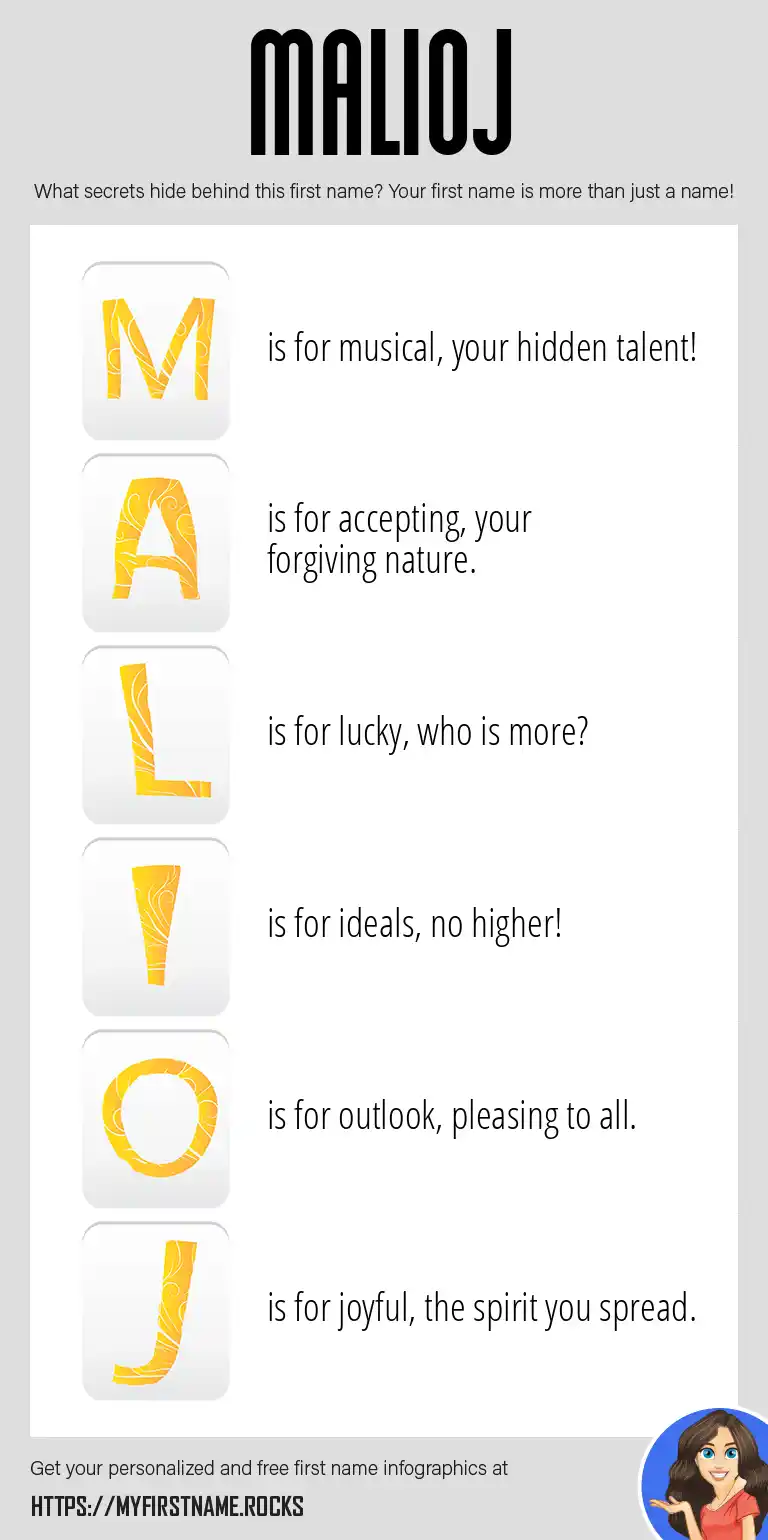 MALIOJ

What secrets hide behind this first name? Your first name is more than just a name!

M is for musical, your hidden talent!

A is for accepting, your forgiving nature.

L is for lucky, who is more?

I is for ideals, no higher!

O is for outlook, pleasing to all.

J is for joyful, the spirit you spread.

Get your personalized and free first name infographics at

HTTPS://MYFIRSTNAME.ROCKS