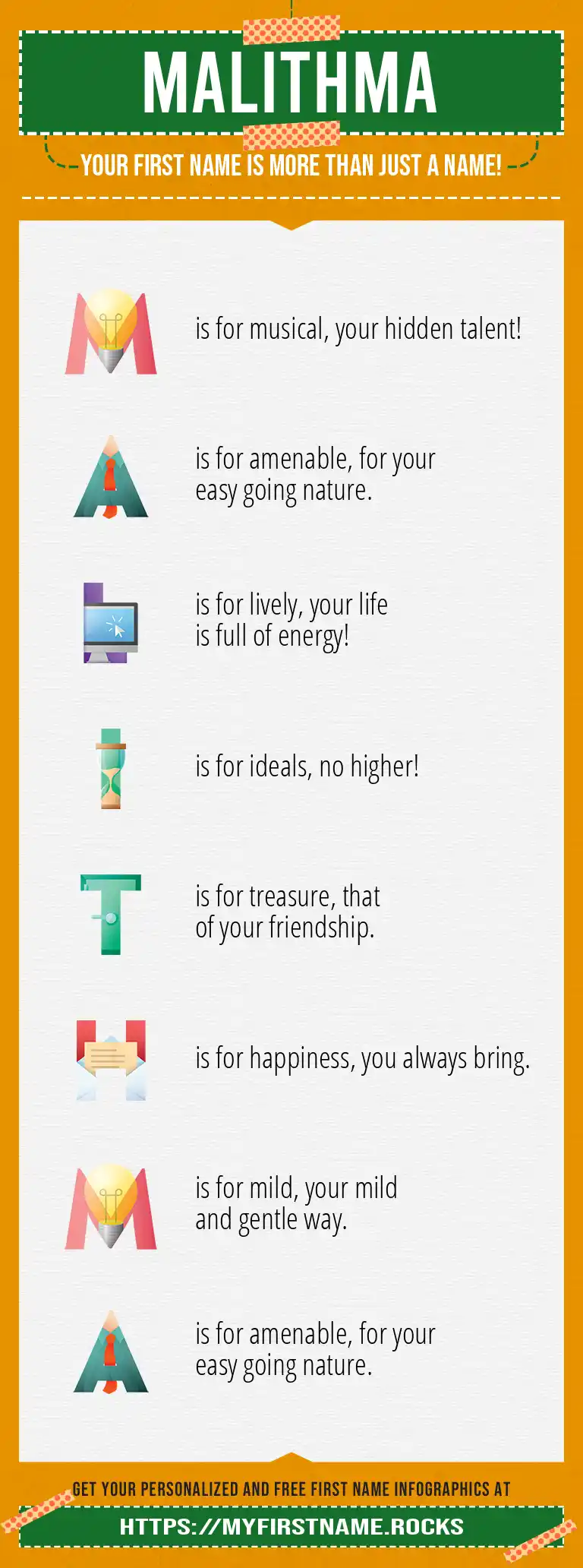 MALITHMA

YOUR FIRST NAME IS MORE THAN JUST A NAME!

M is for musical, your hidden talent!

A is for amenable, for your easy going nature.

L is for lively, your life is full of energy!

I is for ideals, no higher!

T is for treasure, that of your friendship.

H is for happiness, you always bring.

M is for mild, your mild and gentle way.

A is for amenable, for your easy going nature.

GET YOUR PERSONALIZED AND FREE FIRST NAME INFOGRAPHICS AT

HTTPS://MYFIRSTNAME.ROCKS