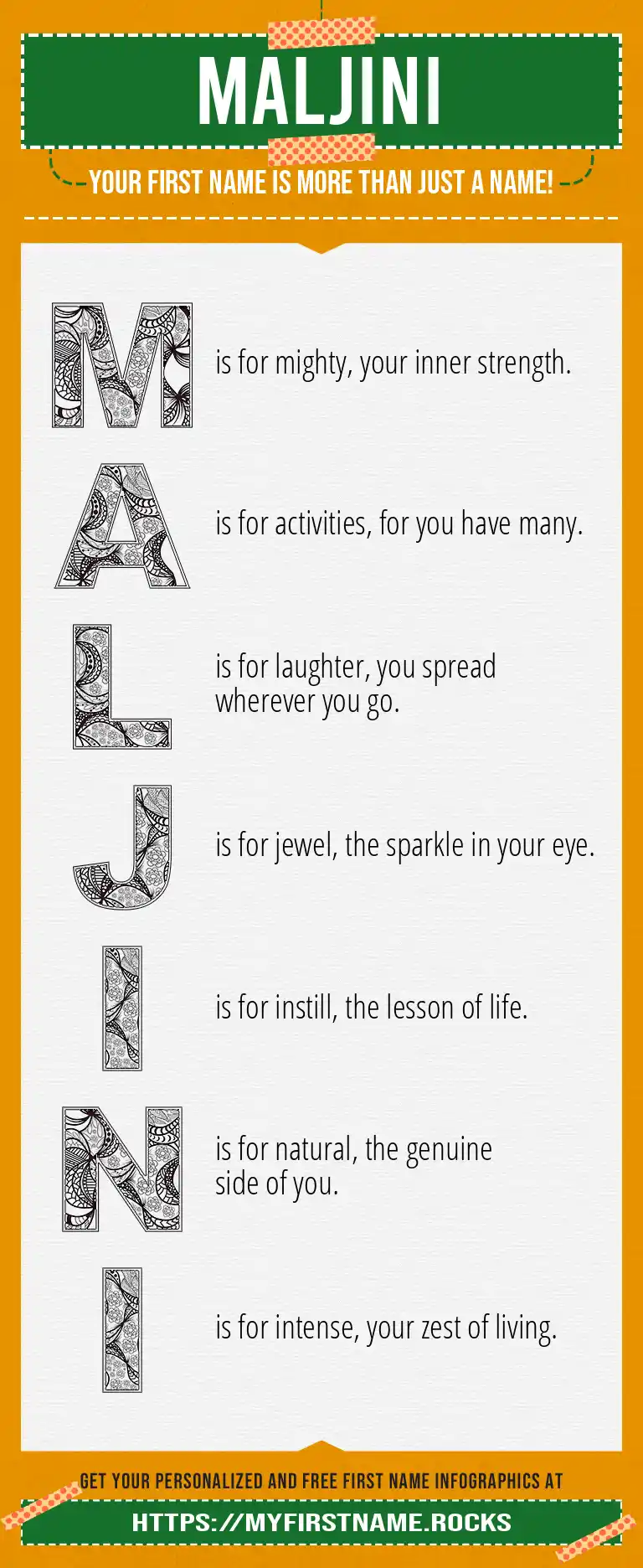 MALJINI

YOUR FIRST NAME IS MORE THAN JUST A NAME!

M is for mighty, your inner strength.

A is for activities, for you have many.

L is for laughter, you spread wherever you go.

J is for jewel, the sparkle in your eye.

I is for instill, the lesson of life.

N is for natural, the genuine side of you.

I is for intense, your zest of living.

GET YOUR PERSONALIZED AND FREE FIRST NAME INFOGRAPHICS AT

HTTPS://MYFIRSTNAME.ROCKS