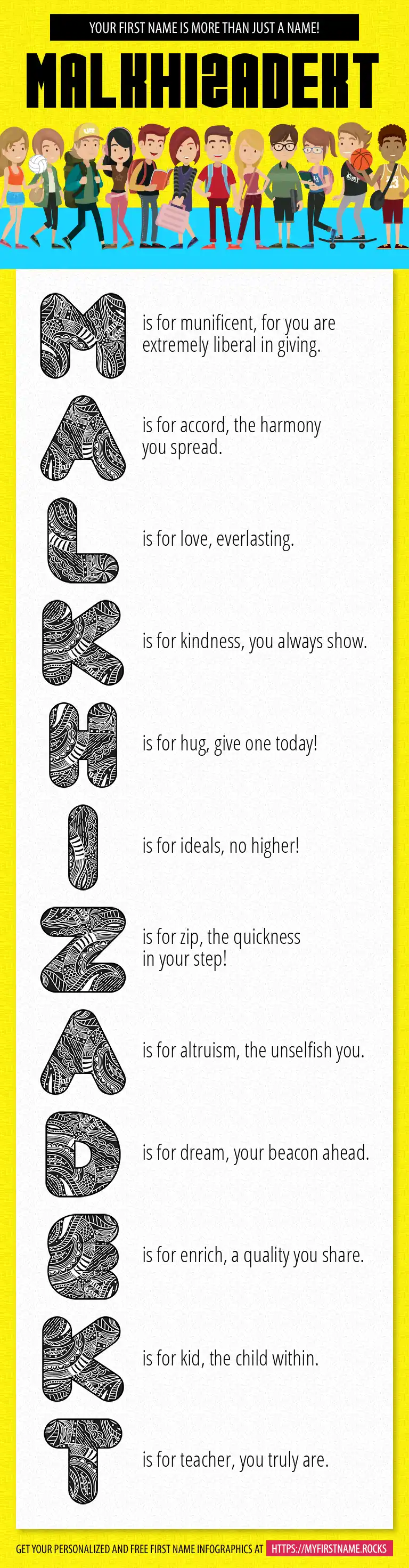 YOUR FIRST NAME IS MORE THAN JUST A NAME!

MALKHIZADEKT

M is for munificent, for you are extremely liberal in giving.

A is for accord, the harmony you spread.

L is for love, everlasting.

K is for kindness, you always show.

H is for hug, give one today!

I is for ideals, no higher!

Z is for zip, the quickness in your step!

A is for altruism, the unselfish you.

D is for dream, your beacon ahead.

E is for enrich, a quality you share.

K is for kid, the child within.

T is for teacher, you truly are.

GET YOUR PERSONALIZED AND FREE FIRST NAME INFOGRAPHICS AT HTTPS://MYFIRSTNAME.ROCKS