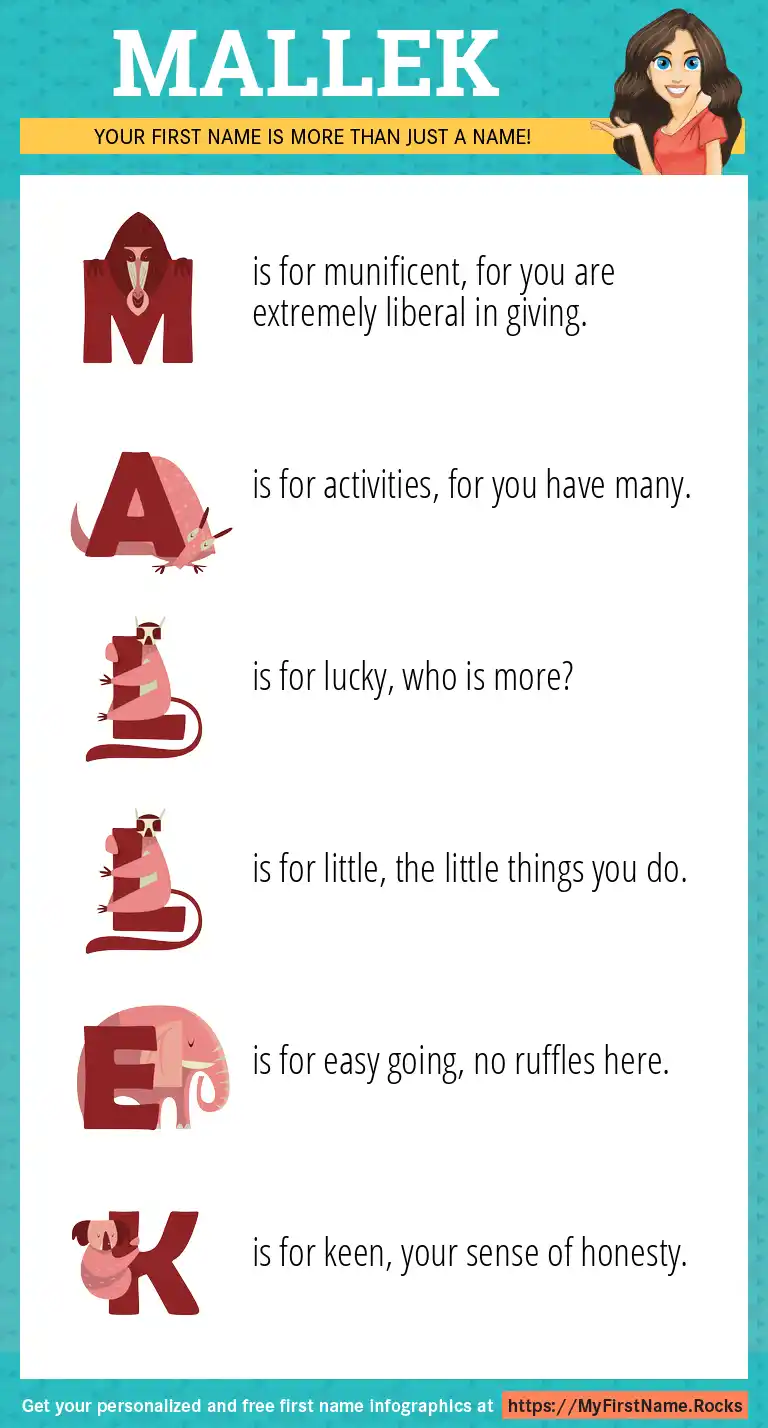 MALLEK

YOUR FIRST NAME IS MORE THAN JUST A NAME!

M is for munificent, for you are extremely liberal in giving.

A is for activities, for you have many.

L is for lucky, who is more?

L is for little, the little things you do.

E is for easy going, no ruffles here.

K is for keen, your sense of honesty.

Get your personalized and free first name infographics at https://MyFirstName.Rocks