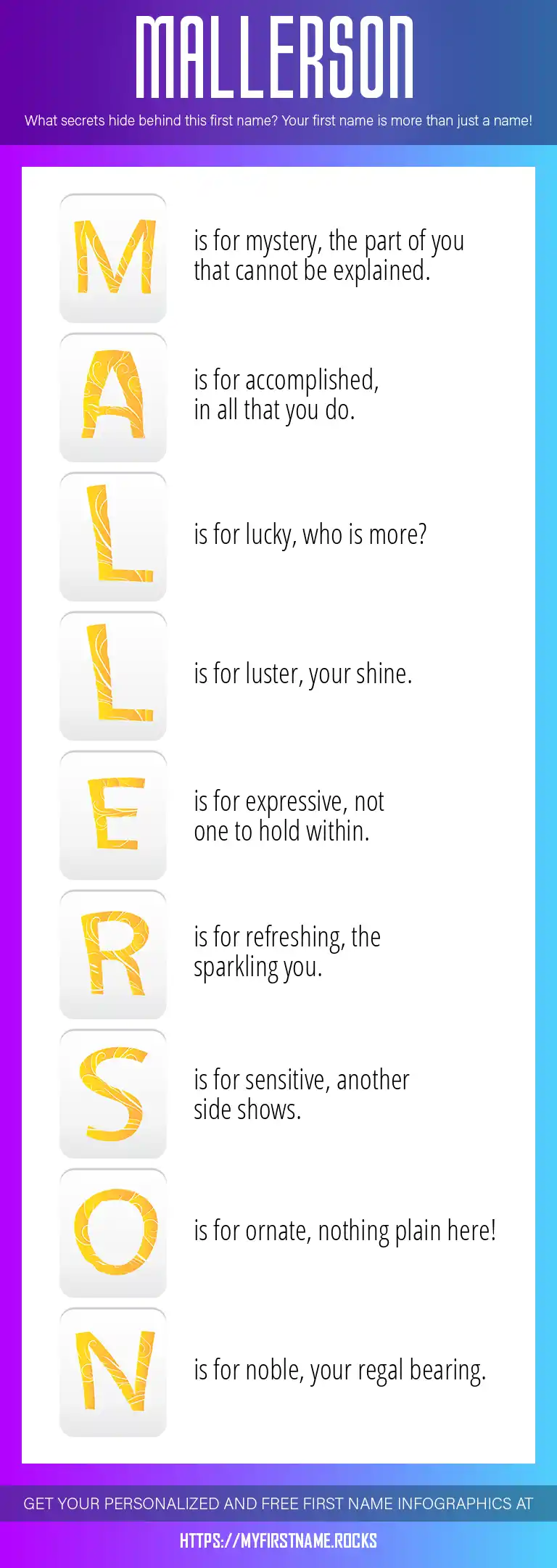 MALLERSON

What secrets hide behind this first name? Your first name is more than just a name!

M is for mystery, the part of you that cannot be explained.

A is for accomplished, in all that you do.

L is for lucky, who is more?

L is for luster, your shine.

E is for expressive, not one to hold within.

R is for refreshing, the sparkling you.

S is for sensitive, another side shows.

O is for ornate, nothing plain here!

N is for noble, your regal bearing.

GET YOUR PERSONALIZED AND FREE FIRST NAME INFOGRAPHICS AT

HTTPS://MYFIRSTNAME.ROCKS