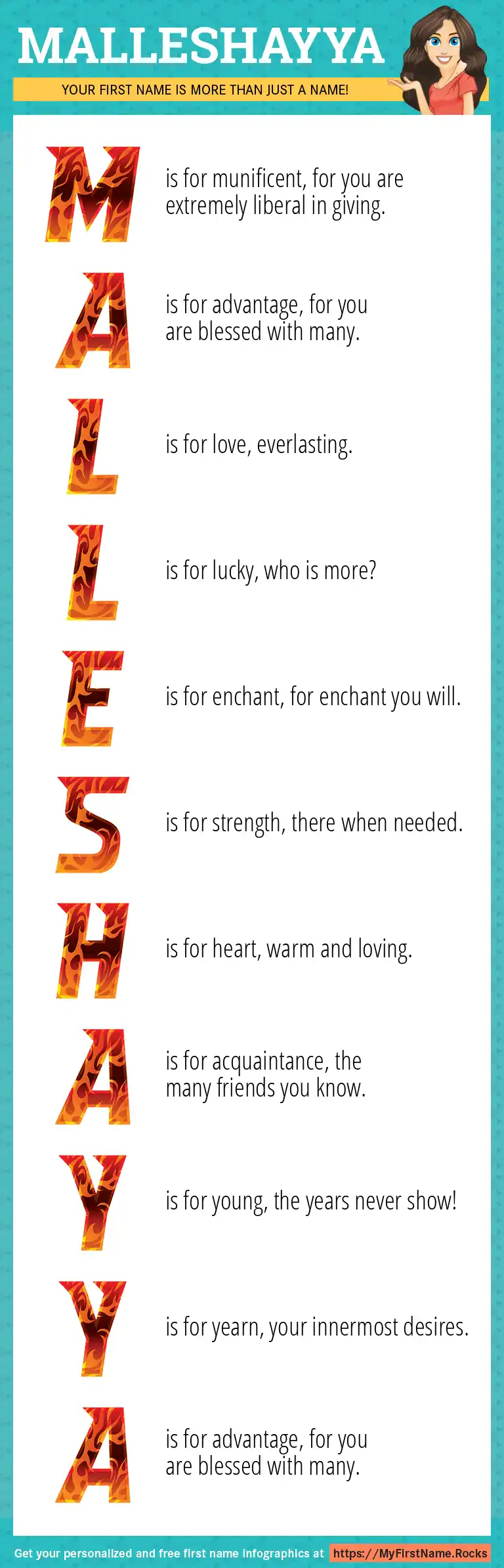 MALLESHAYYA

YOUR FIRST NAME IS MORE THAN JUST A NAME!

M is for munificent, for you are extremely liberal in giving.

A is for advantage, for you are blessed with many.

L is for love, everlasting.

L is for lucky, who is more?

E is for enchant, for enchant you will.

S is for strength, there when needed.

H is for heart, warm and loving.

A is for acquaintance, the many friends you know.

Y is for young, the years never show!

Y is for yearn, your innermost desires.

A is for advantage, for you are blessed with many.

Get your personalized and free first name infographics at https://MyFirstName.Rocks