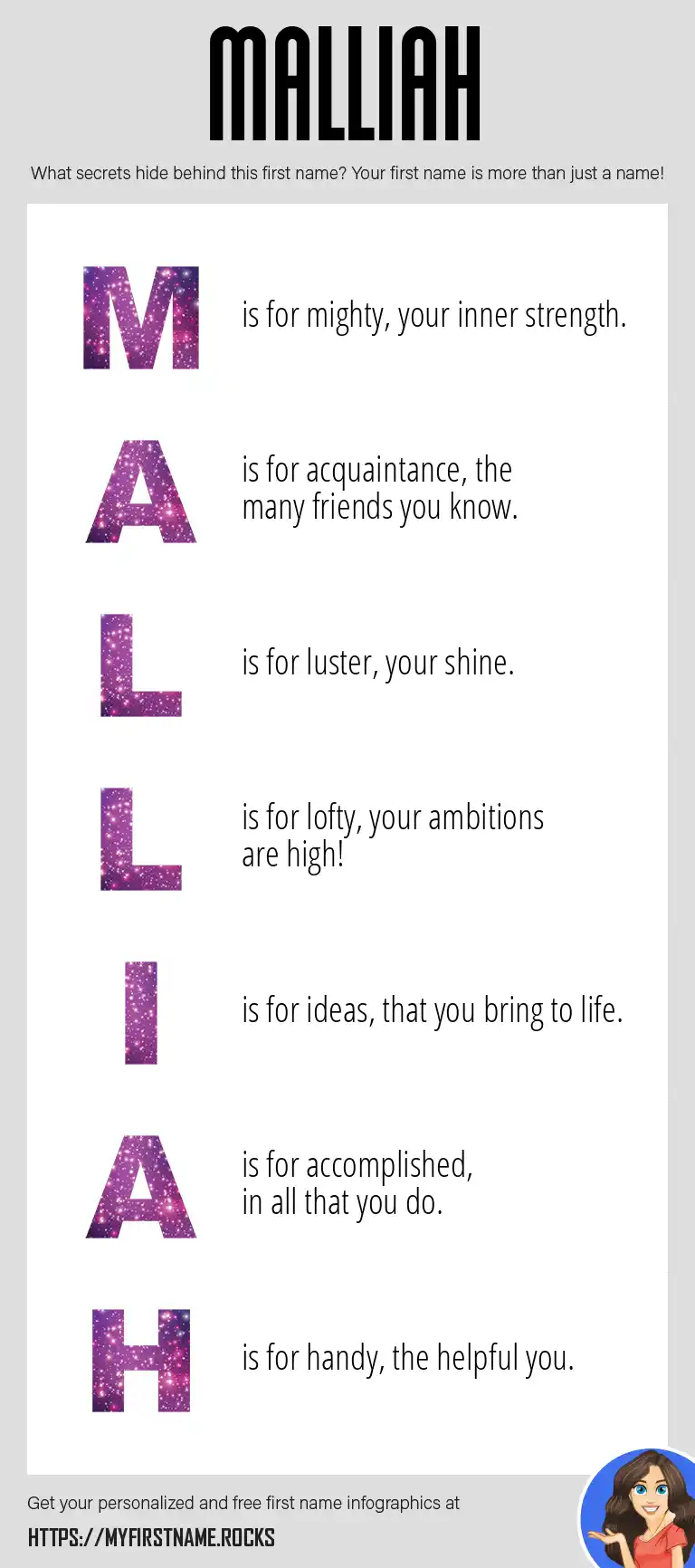 MALLIAH

What secrets hide behind this first name? Your first name is more than just a name!

M is for mighty, your inner strength.

A is for acquaintance, the many friends you know.

L is for luster, your shine.

L is for lofty, your ambitions are high!

I is for ideas, that you bring to life.

A is for accomplished, in all that you do.

H is for handy, the helpful you.

Get your personalized and free first name infographics at

HTTPS://MYFIRSTNAME.ROCKS