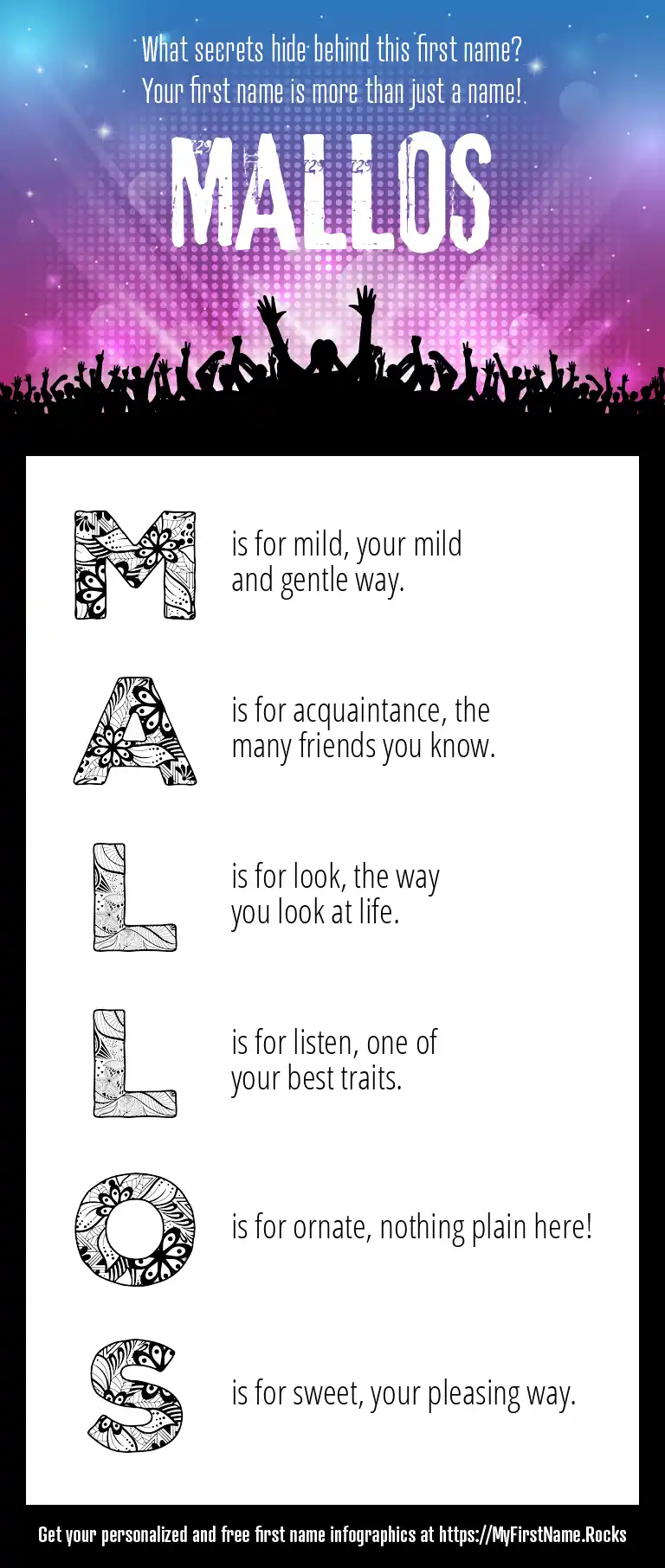 What secrets hide behind this first name?
Your first name is more than just a name!

MALLOS

M is for mild, your mild and gentle way.

A is for acquaintance, the many friends you know.

L is for look, the way you look at life.

L is for listen, one of your best traits.

O is for ornate, nothing plain here!

S is for sweet, your pleasing way.

Get your personalized and free first name infographics at https://MyFirstName.Rocks