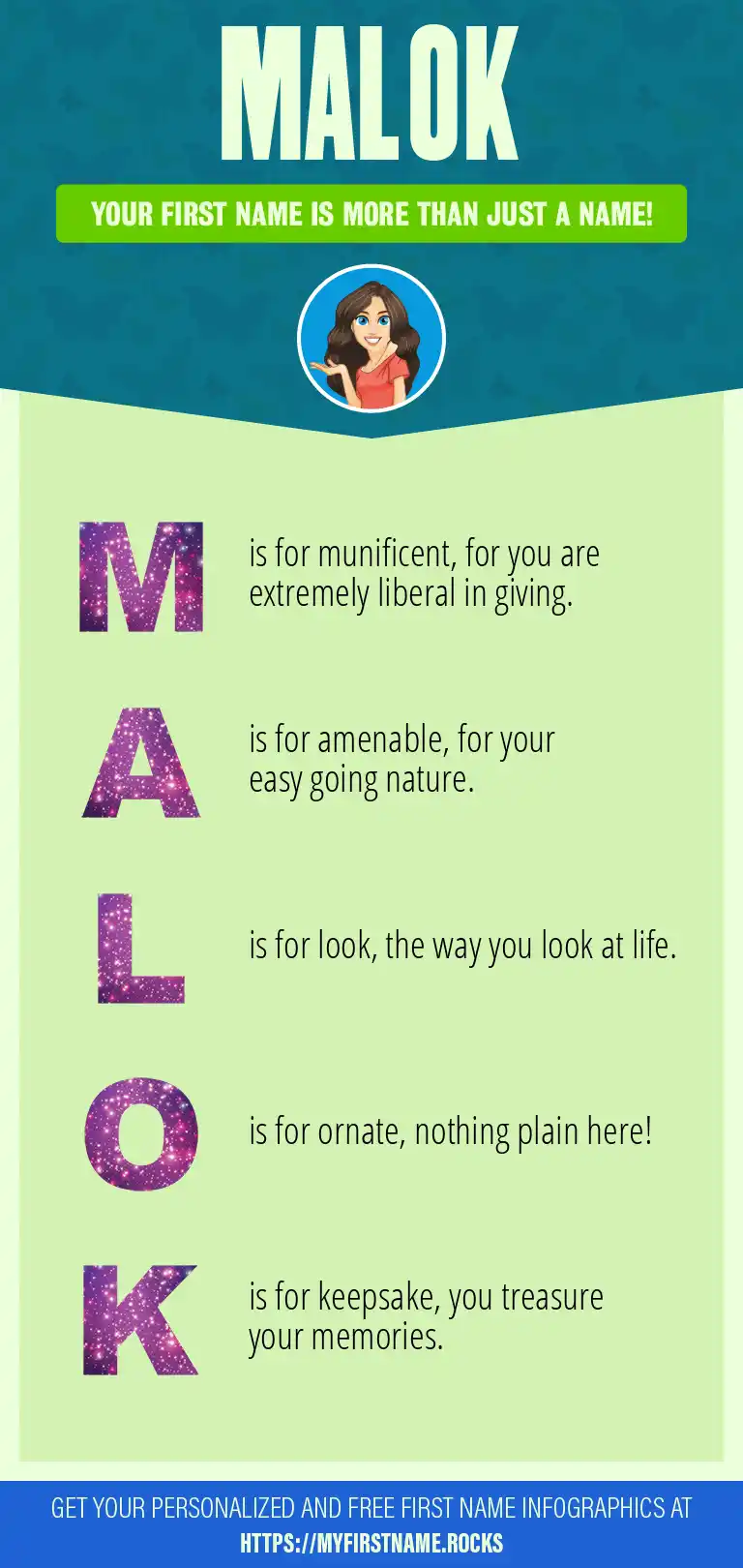 MALOK

YOUR FIRST NAME IS MORE THAN JUST A NAME!

M is for munificent, for you are extremely liberal in giving.

A is for amenable, for your easy going nature.

L is for look, the way you look at life.

O is for ornate, nothing plain here!

K is for keepsake, you treasure your memories.

GET YOUR PERSONALIZED AND FREE FIRST NAME INFOGRAPHICS AT HTTPS://MYFIRSTNAME.ROCKS