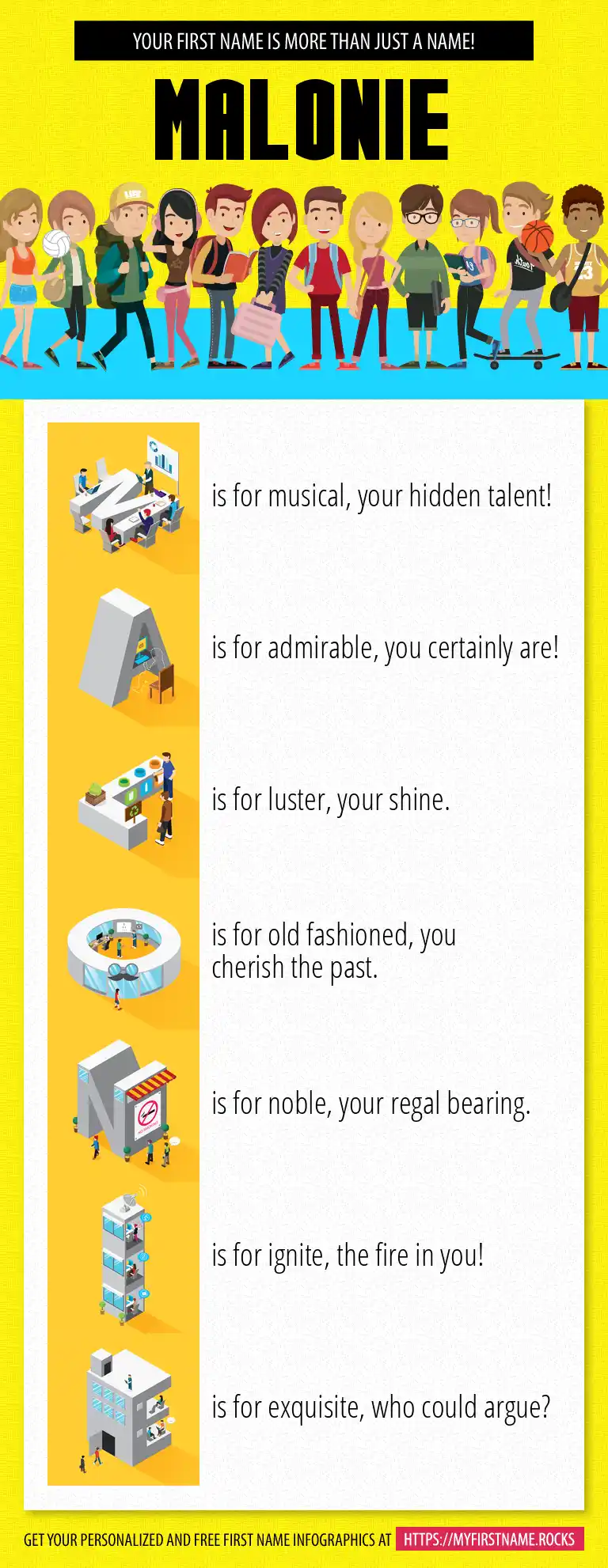 YOUR FIRST NAME IS MORE THAN JUST A NAME!

MALONIE

M is for musical, your hidden talent!

A is for admirable, you certainly are!

L is for luster, your shine.

O is for old fashioned, you cherish the past.

N is for noble, your regal bearing.

I is for ignite, the fire in you!

E is for exquisite, who could argue?

GET YOUR PERSONALIZED AND FREE FIRST NAME INFOGRAPHICS AT HTTPS://MYFIRSTNAME.ROCKS