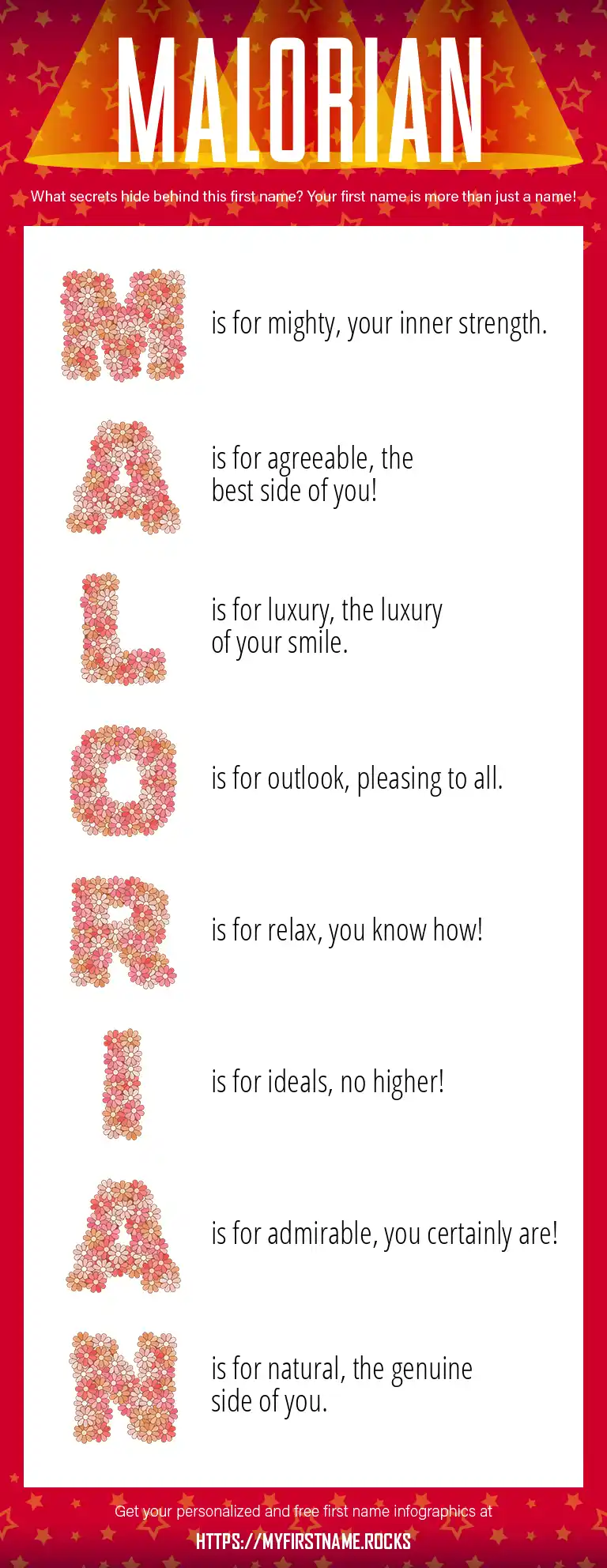 MALORIAN

What secrets hide behind this first name? Your first name is more than just a name!

M is for mighty, your inner strength.

A is for agreeable, the best side of you!

L is for luxury, the luxury of your smile.

O is for outlook, pleasing to all.

R is for relax, you know how!

I is for ideals, no higher!

A is for admirable, you certainly are!

N is for natural, the genuine side of you.

Get your personalized and free first name infographics at

HTTPS://MYFIRSTNAME.ROCKS