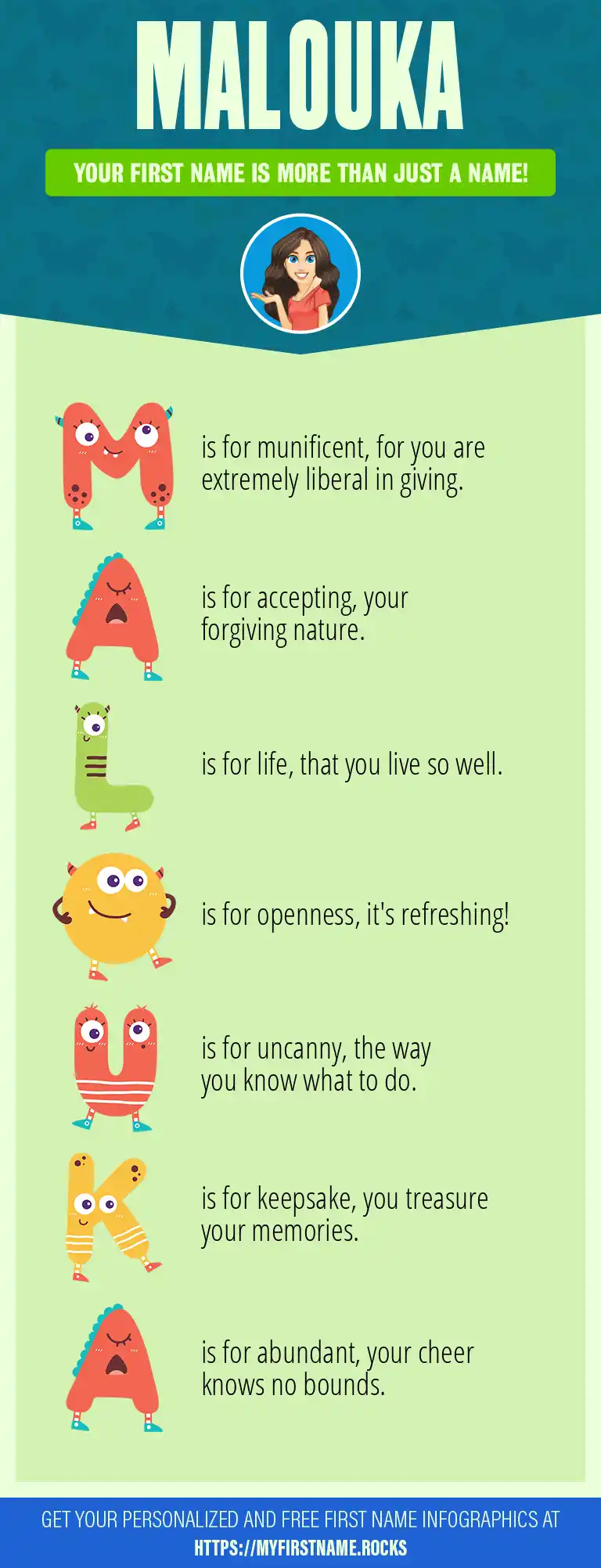 MALOUKA

YOUR FIRST NAME IS MORE THAN JUST A NAME!

M is for munificent, for you are extremely liberal in giving.

A is for accepting, your forgiving nature.

L is for life, that you live so well.

O is for openness, it's refreshing!

U is for uncanny, the way you know what to do.

K is for keepsake, you treasure your memories.

A is for abundant, your cheer knows no bounds.

GET YOUR PERSONALIZED AND FREE FIRST NAME INFOGRAPHICS AT HTTPS://MYFIRSTNAME.ROCKS