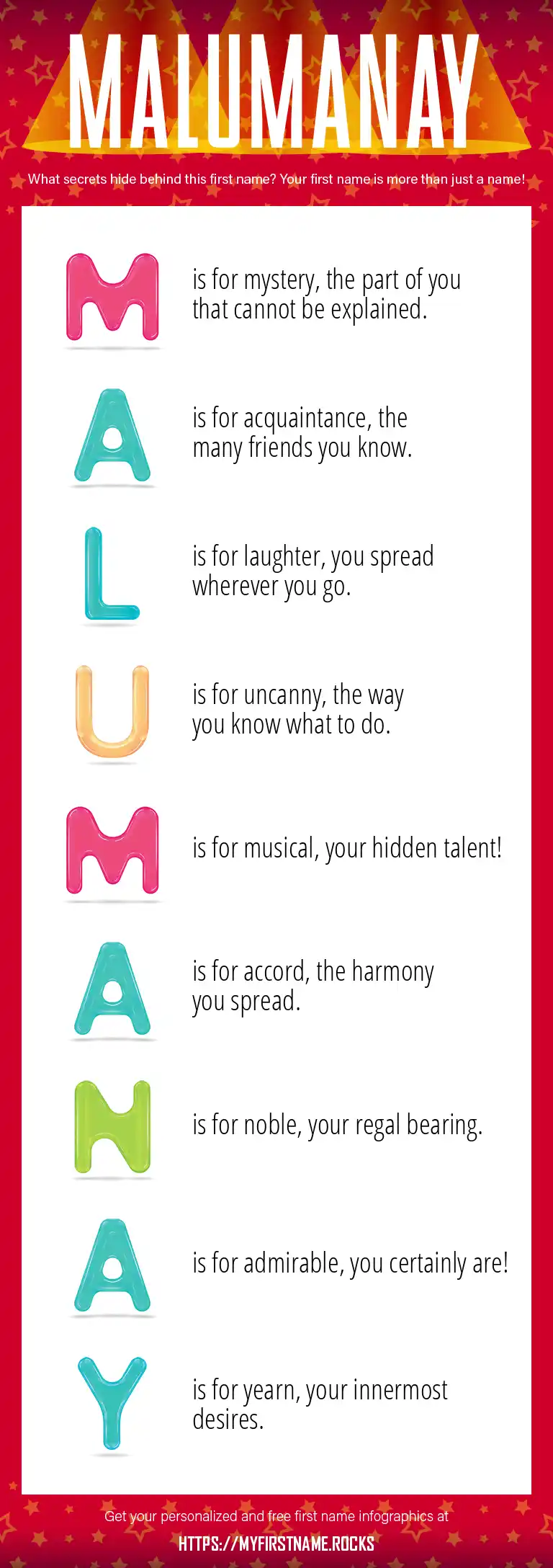 MALUMANAY

What secrets hide behind this first name? Your first name is more than just a name!

M is for mystery, the part of you that cannot be explained.

A is for acquaintance, the many friends you know.

L is for laughter, you spread wherever you go.

U is for uncanny, the way you know what to do.

M is for musical, your hidden talent!

A is for accord, the harmony you spread.

N is for noble, your regal bearing.

A is for admirable, you certainly are!

Y is for yearn, your innermost desires.

Get your personalized and free first name infographics at
HTTPS://MYFIRSTNAME.ROCKS