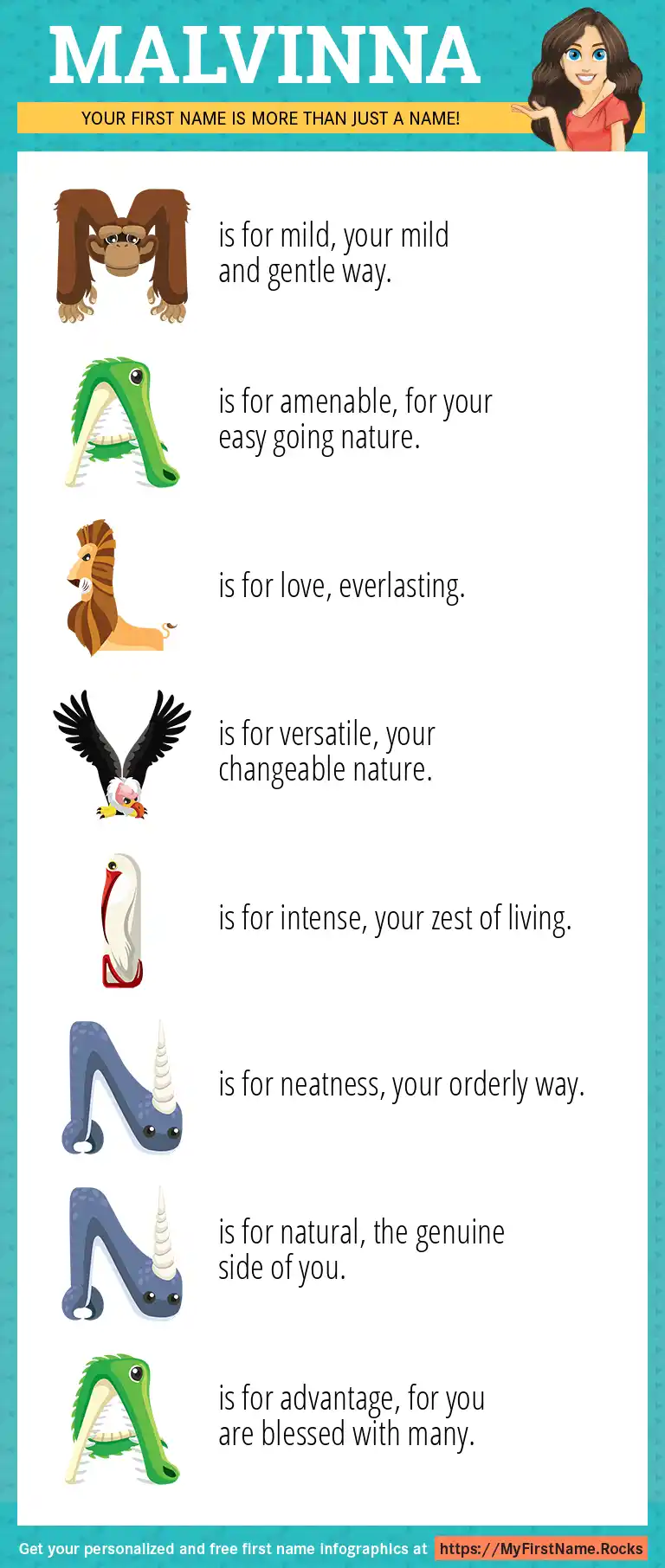 MALVINNA

YOUR FIRST NAME IS MORE THAN JUST A NAME!

M is for mild, your mild and gentle way.

A is for amenable, for your easy going nature.

L is for love, everlasting.

V is for versatile, your changeable nature.

I is for intense, your zest of living.

N is for neatness, your orderly way.

N is for natural, the genuine side of you.

A is for advantage, for you are blessed with many.

Get your personalized and free first name infographics at https://MyFirstName.Rocks