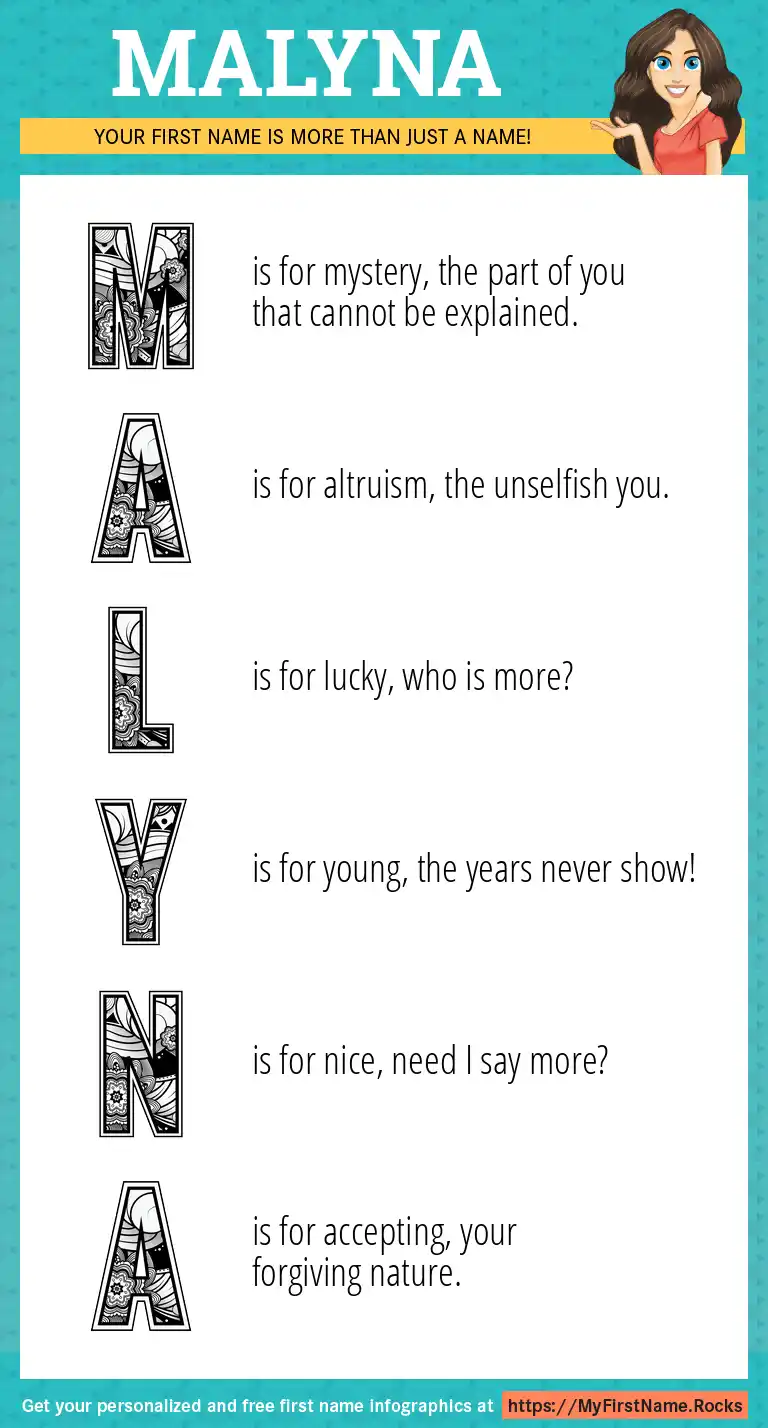 MALYNA

YOUR FIRST NAME IS MORE THAN JUST A NAME!

M is for mystery, the part of you that cannot be explained.

A is for altruism, the unselfish you.

L is for lucky, who is more?

Y is for young, the years never show!

N is for nice, need I say more?

A is for accepting, your forgiving nature.

Get your personalized and free first name infographics at https://MyFirstName.Rocks