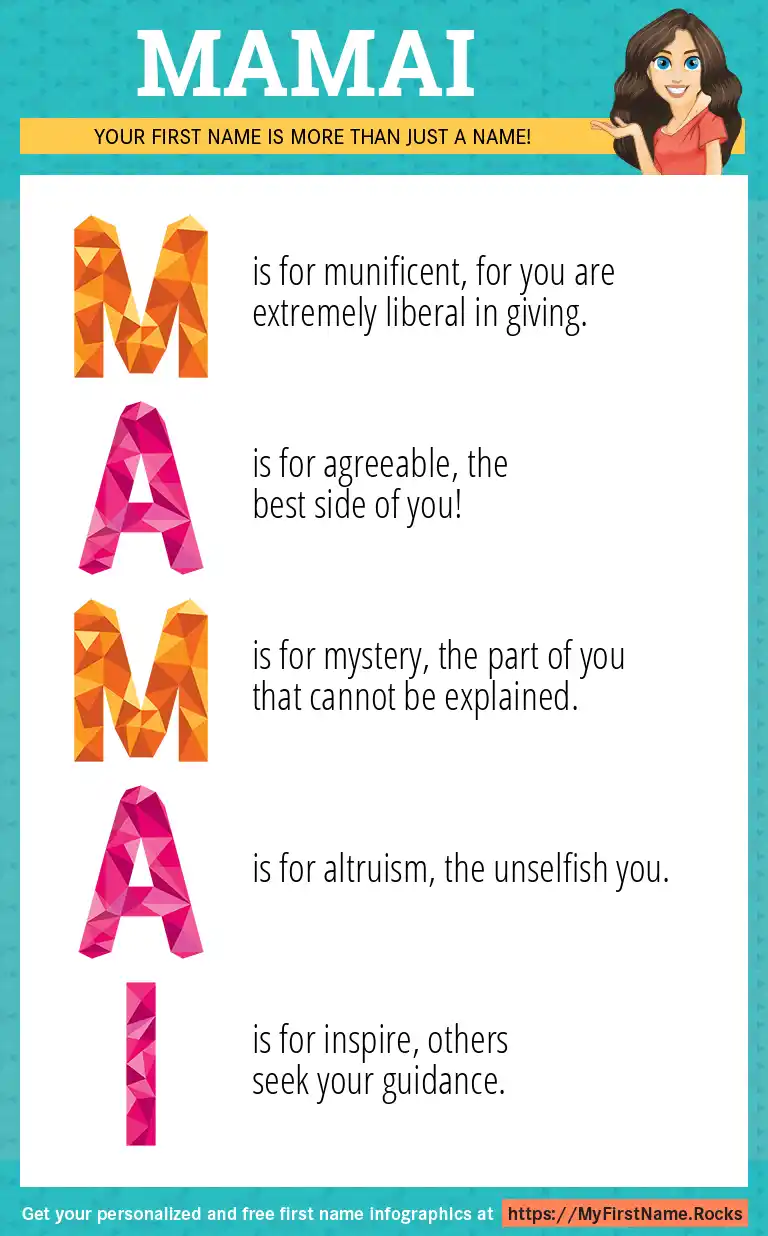 MAMAI

YOUR FIRST NAME IS MORE THAN JUST A NAME!

M is for munificent, for you are extremely liberal in giving.

A is for agreeable, the best side of you!

M is for mystery, the part of you that cannot be explained.

A is for altruism, the unselfish you.

I is for inspire, others seek your guidance.

Get your personalized and free first name infographics at https://MyFirstName.Rocks