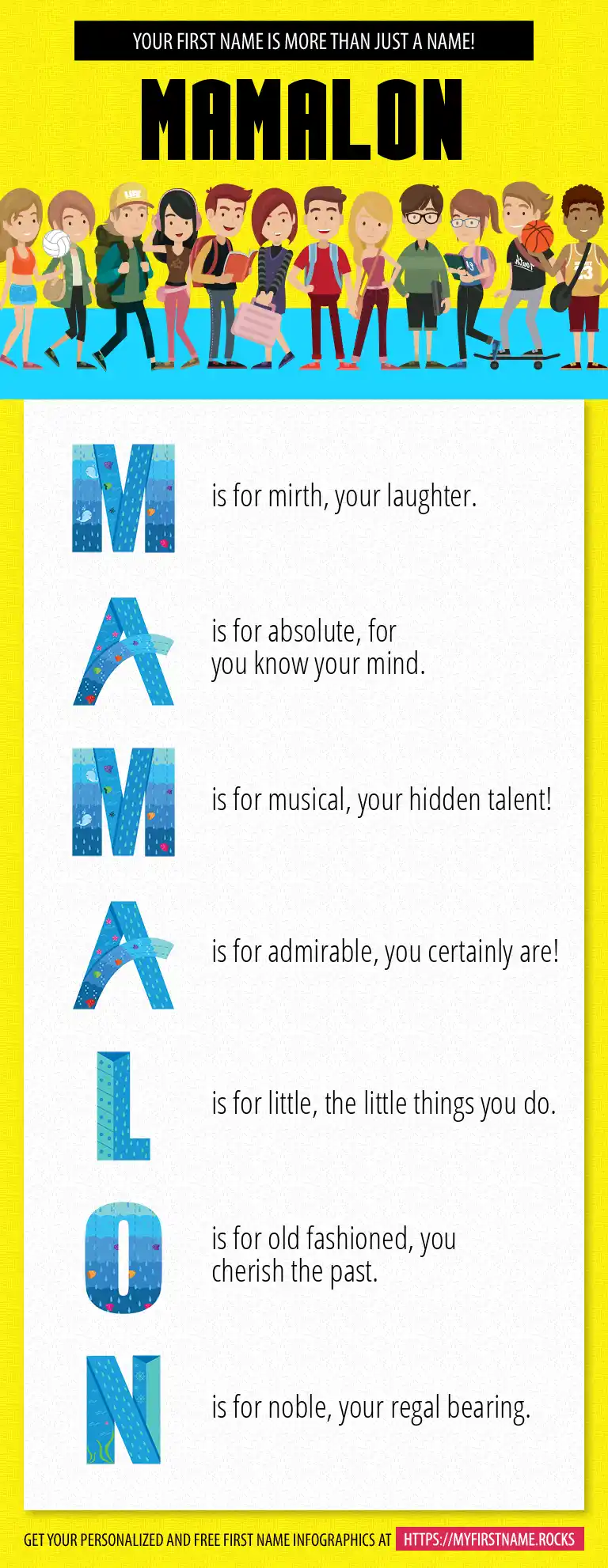 YOUR FIRST NAME IS MORE THAN JUST A NAME!

MAMALON

M is for mirth, your laughter.

A is for absolute, for you know your mind.

M is for musical, your hidden talent!

A is for admirable, you certainly are!

L is for little, the little things you do.

O is for old fashioned, you cherish the past.

N is for noble, your regal bearing.

GET YOUR PERSONALIZED AND FREE FIRST NAME INFOGRAPHICS AT HTTPS://MYFIRSTNAME.ROCKS