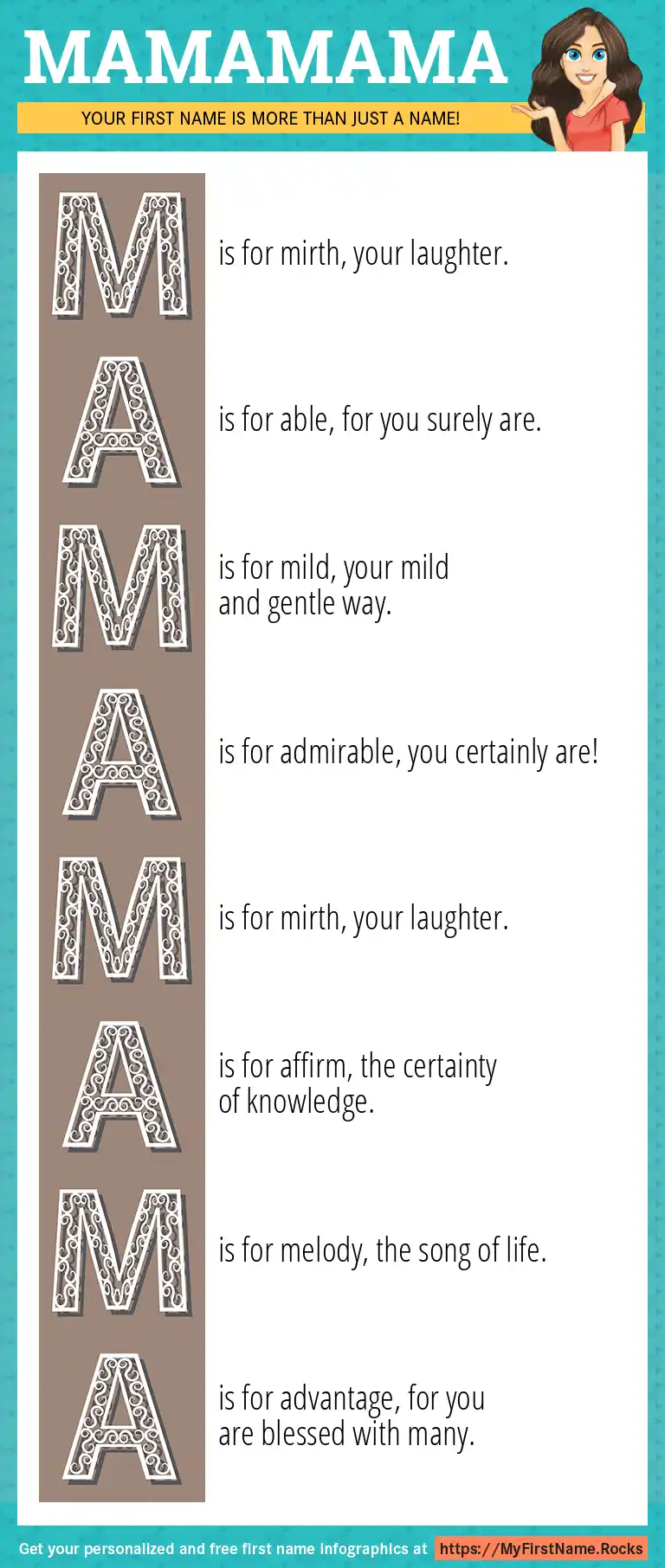 MAMAMAMA

YOUR FIRST NAME IS MORE THAN JUST A NAME!

M is for mirth, your laughter.

A is for able, for you surely are.

M is for mild, your mild and gentle way.

A is for admirable, you certainly are!

M is for mirth, your laughter.

A is for affirm, the certainty of knowledge.

M is for melody, the song of life.

A is for advantage, for you are blessed with many.

Get your personalized and free first name infographics at https://MyFirstName.Rocks