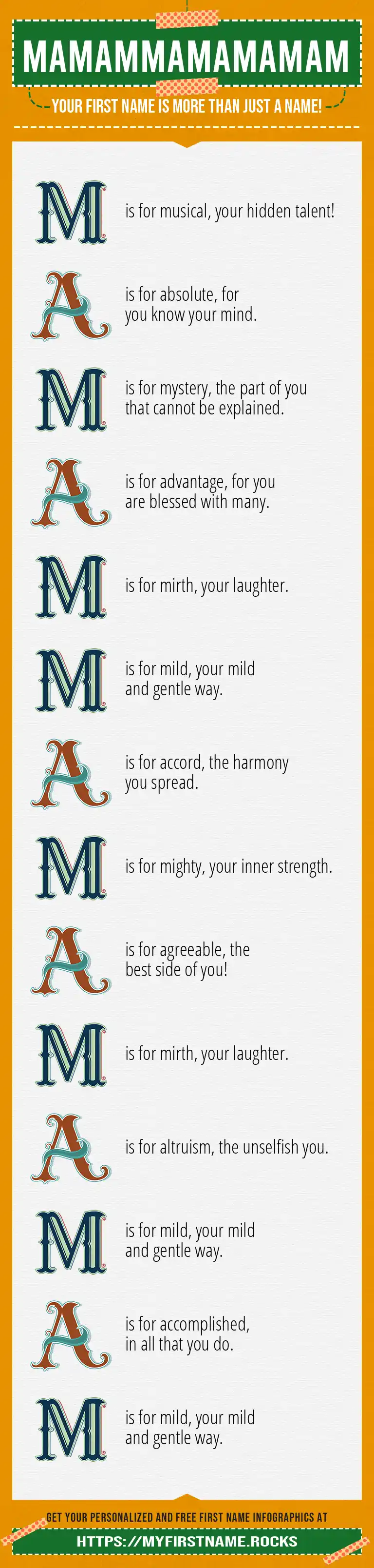 MAMAMMAMAMAMAM

YOUR FIRST NAME IS MORE THAN JUST A NAME!

M is for musical, your hidden talent!

A is for absolute, for you know your mind.

M is for mystery, the part of you that cannot be explained.

A is for advantage, for you are blessed with many.

M is for mirth, your laughter.

M is for mild, your mild and gentle way.

A is for accord, the harmony you spread.

M is for mighty, your inner strength.

A is for agreeable, the best side of you!

M is for mirth, your laughter.

A is for altruism, the unselfish you.

M is for mild, your mild and gentle way.

A is for accomplished, in all that you do.

M is for mild, your mild and gentle way.

GET YOUR PERSONALIZED AND FREE FIRST NAME INFOGRAPHICS AT

HTTPS://MYFIRSTNAME.ROCKS