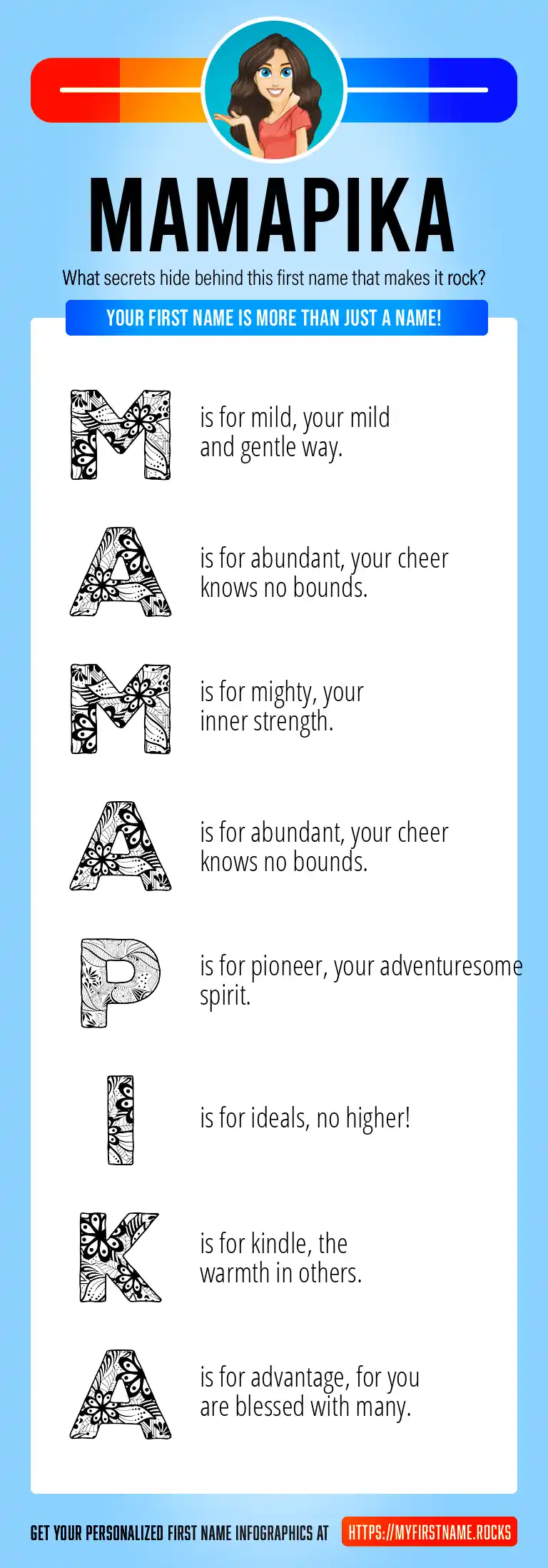 MAMAPIKA

What secrets hide behind this first name that makes it rock?

YOUR FIRST NAME IS MORE THAN JUST A NAME!

M is for mild, your mild and gentle way.

A is for abundant, your cheer knows no bounds.

M is for mighty, your inner strength.

A is for abundant, your cheer knows no bounds.

P is for pioneer, your adventuresome spirit.

I is for ideals, no higher!

K is for kindle, the warmth in others.

A is for advantage, for you are blessed with many.

GET YOUR PERSONALIZED FIRST NAME INFOGRAPHICS AT HTTPS://MYFIRSTNAME.ROCKS