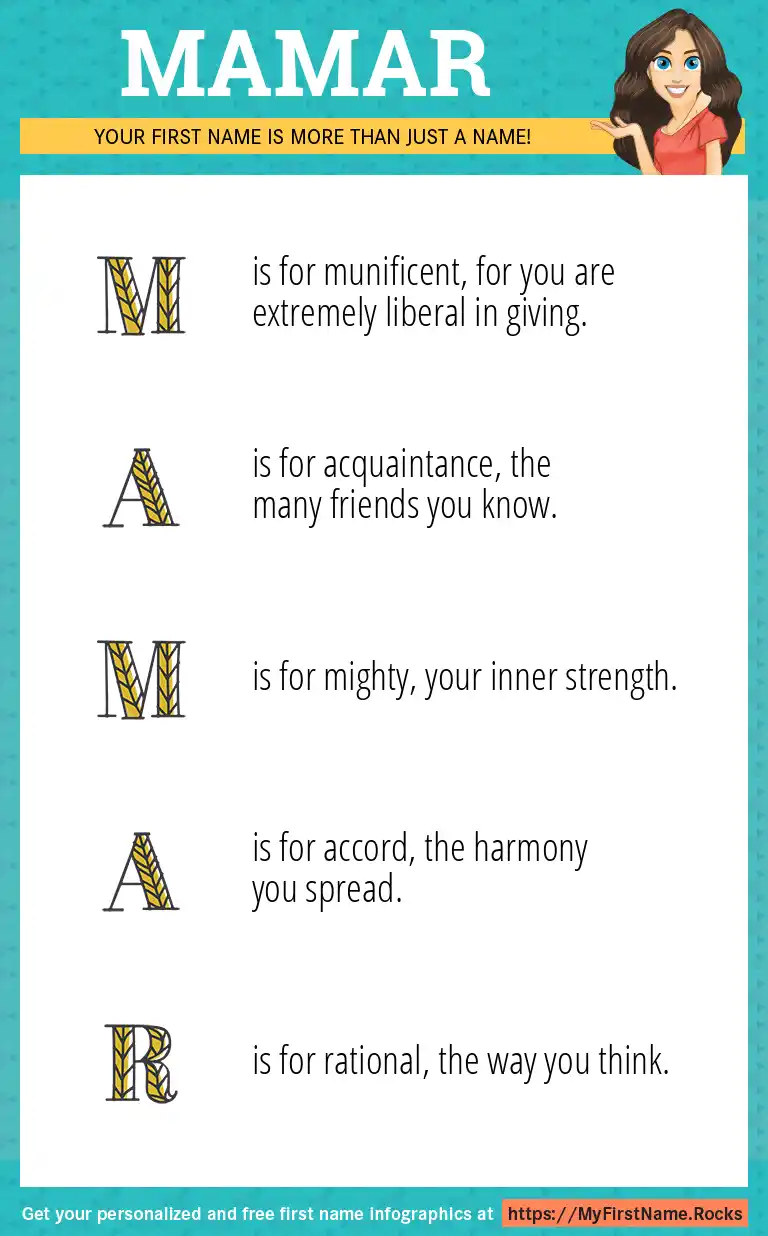 MAMAR

YOUR FIRST NAME IS MORE THAN JUST A NAME!

M is for munificent, for you are extremely liberal in giving.

A is for acquaintance, the many friends you know.

M is for mighty, your inner strength.

A is for accord, the harmony you spread.

R is for rational, the way you think.

Get your personalized and free first name infographics at https://MyFirstName.Rocks