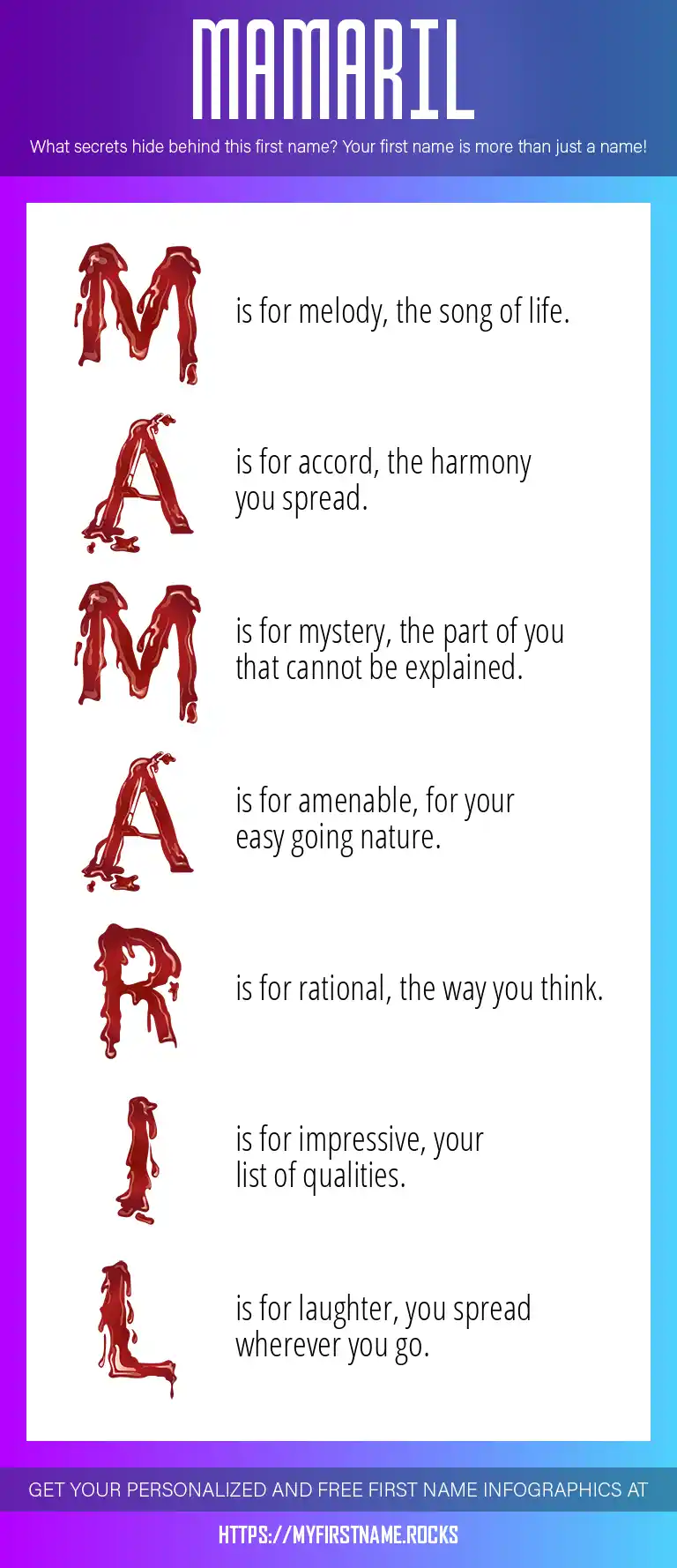 MAMARIL

What secrets hide behind this first name? Your first name is more than just a name!

M is for melody, the song of life.

A is for accord, the harmony you spread.

M is for mystery, the part of you that cannot be explained.

A is for amenable, for your easy going nature.

R is for rational, the way you think.

I is for impressive, your list of qualities.

L is for laughter, you spread wherever you go.

GET YOUR PERSONALIZED AND FREE FIRST NAME INFOGRAPHICS AT

HTTPS://MYFIRSTNAME.ROCKS