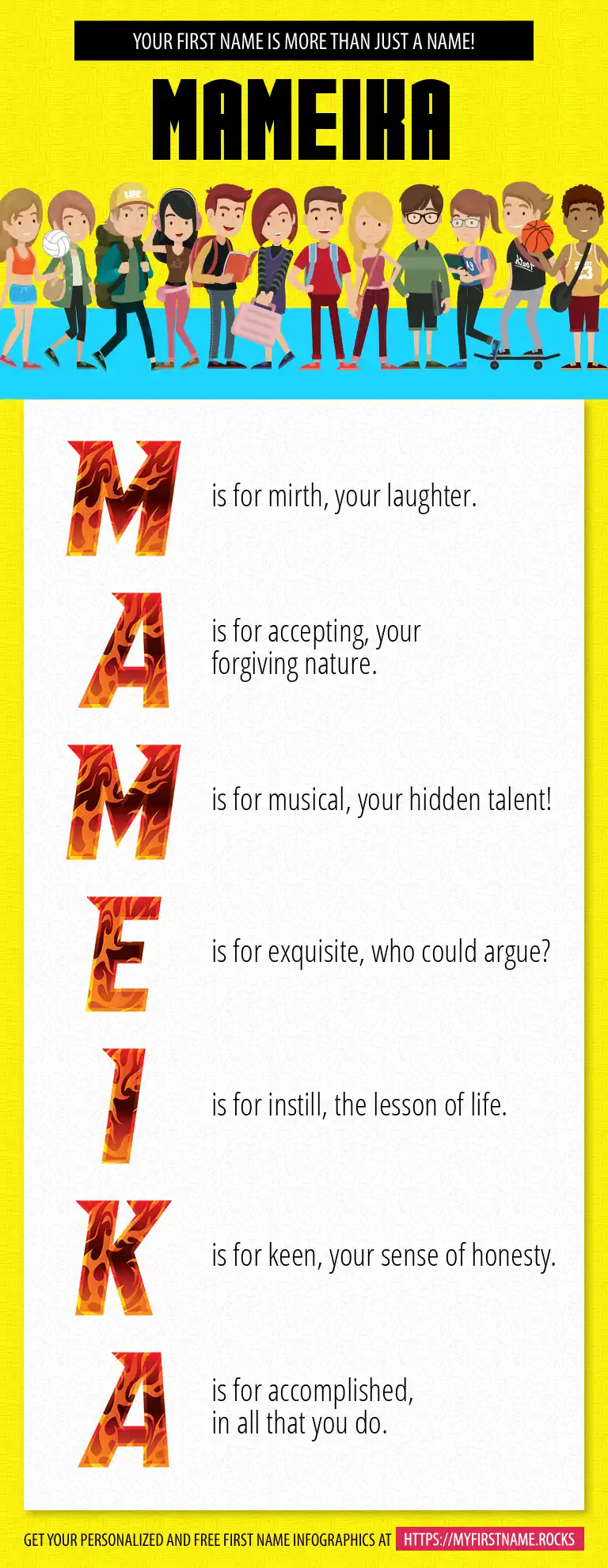 YOUR FIRST NAME IS MORE THAN JUST A NAME!

MAMEIKA

M is for mirth, your laughter.

A is for accepting, your forgiving nature.

M is for musical, your hidden talent!

E is for exquisite, who could argue?

I is for instill, the lesson of life.

K is for keen, your sense of honesty.

A is for accomplished, in all that you do.

GET YOUR PERSONALIZED AND FREE FIRST NAME INFOGRAPHICS AT HTTPS://MYFIRSTNAME.ROCKS