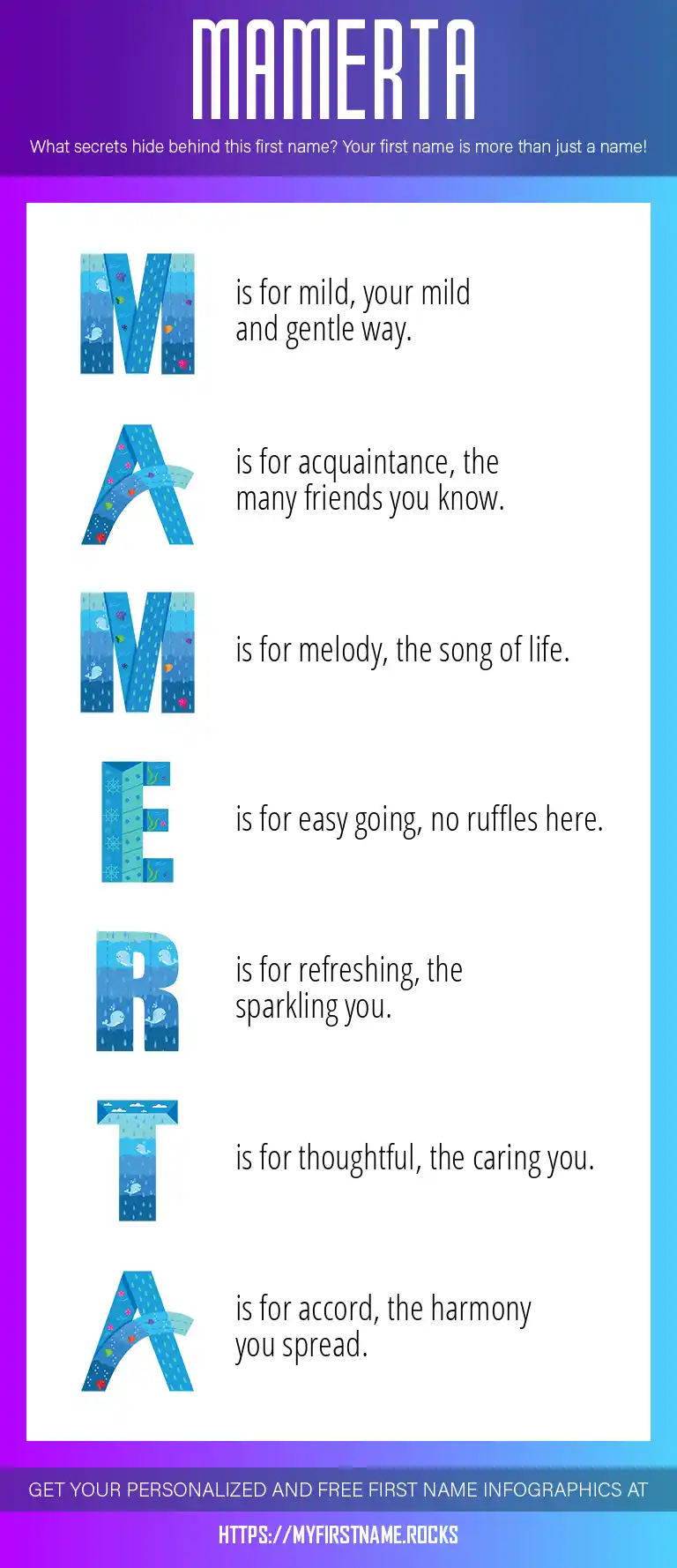 MAMERTA

What secrets hide behind this first name? Your first name is more than just a name!

M is for mild, your mild and gentle way.

A is for acquaintance, the many friends you know.

M is for melody, the song of life.

E is for easy going, no ruffles here.

R is for refreshing, the sparkling you.

T is for thoughtful, the caring you.

A is for accord, the harmony you spread.

GET YOUR PERSONALIZED AND FREE FIRST NAME INFOGRAPHICS AT

HTTPS://MYFIRSTNAME.ROCKS