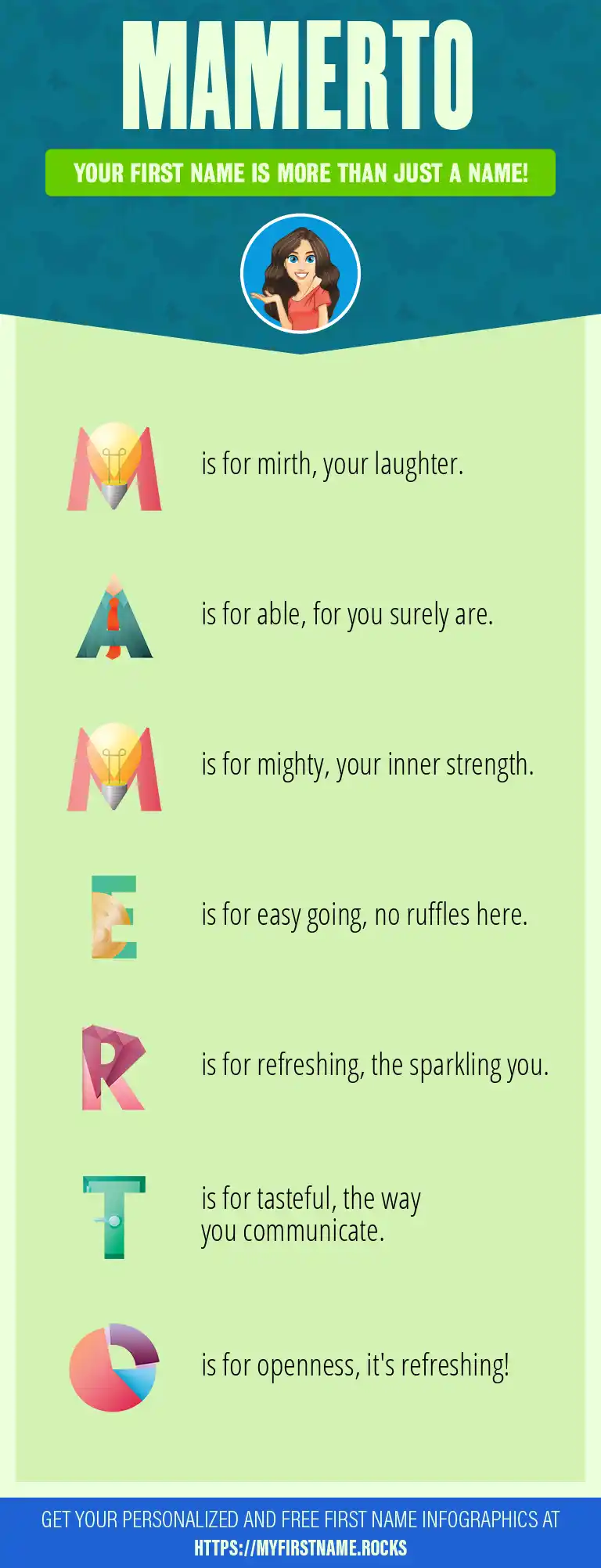 MAMERTO

YOUR FIRST NAME IS MORE THAN JUST A NAME!

M is for mirth, your laughter.

A is for able, for you surely are.

M is for mighty, your inner strength.

E is for easy going, no ruffles here.

R is for refreshing, the sparkling you.

T is for tasteful, the way you communicate.

O is for openness, it's refreshing!

GET YOUR PERSONALIZED AND FREE FIRST NAME INFOGRAPHICS AT HTTPS://MYFIRSTNAME.ROCKS