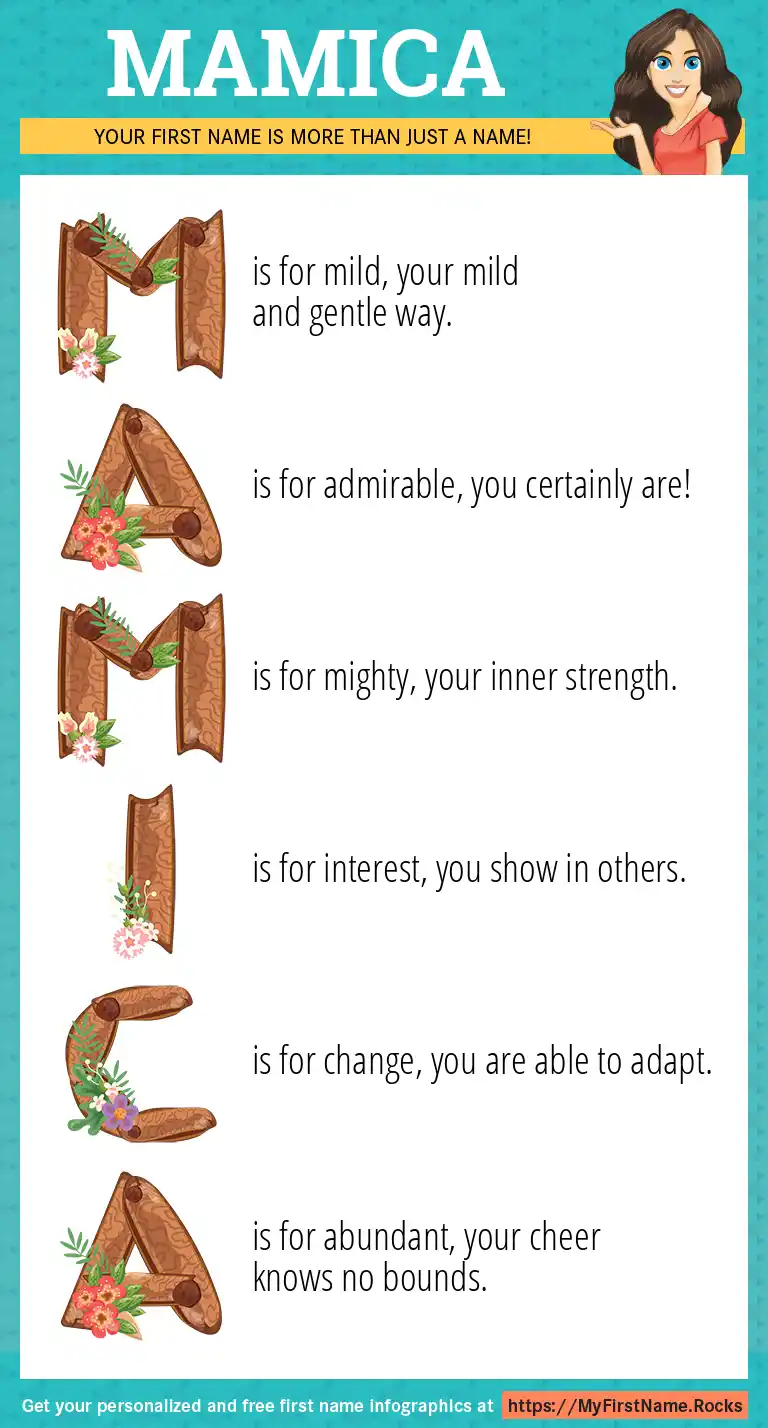 MAMICA

YOUR FIRST NAME IS MORE THAN JUST A NAME!

M is for mild, your mild and gentle way.

A is for admirable, you certainly are!

M is for mighty, your inner strength.

I is for interest, you show in others.

C is for change, you are able to adapt.

A is for abundant, your cheer knows no bounds.

Get your personalized and free first name infographics at https://MyFirstName.Rocks