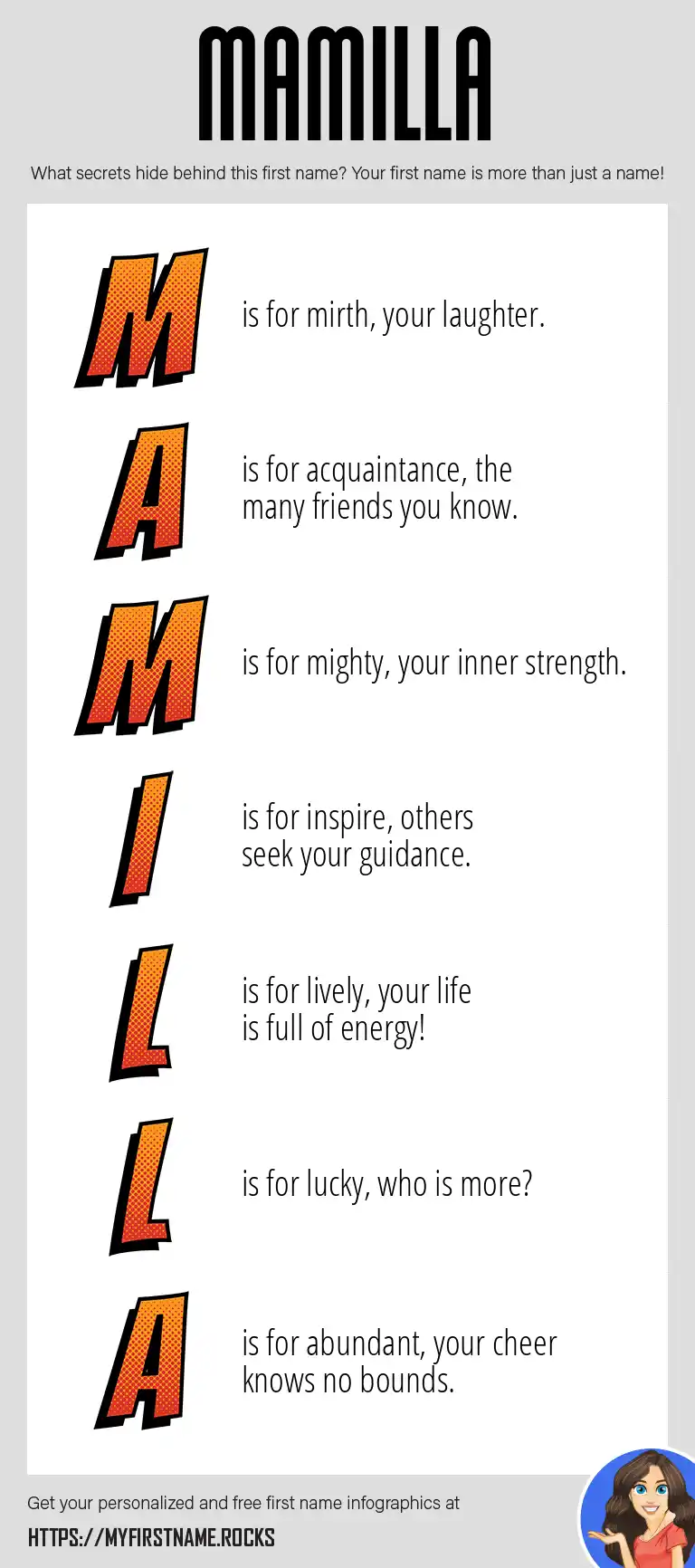 MAMILLA

What secrets hide behind this first name? Your first name is more than just a name!

M is for mirth, your laughter.

A is for acquaintance, the many friends you know.

M is for mighty, your inner strength.

I is for inspire, others seek your guidance.

L is for lively, your life is full of energy!

L is for lucky, who is more?

A is for abundant, your cheer knows no bounds.

Get your personalized and free first name infographics at

HTTPS://MYFIRSTNAME.ROCKS