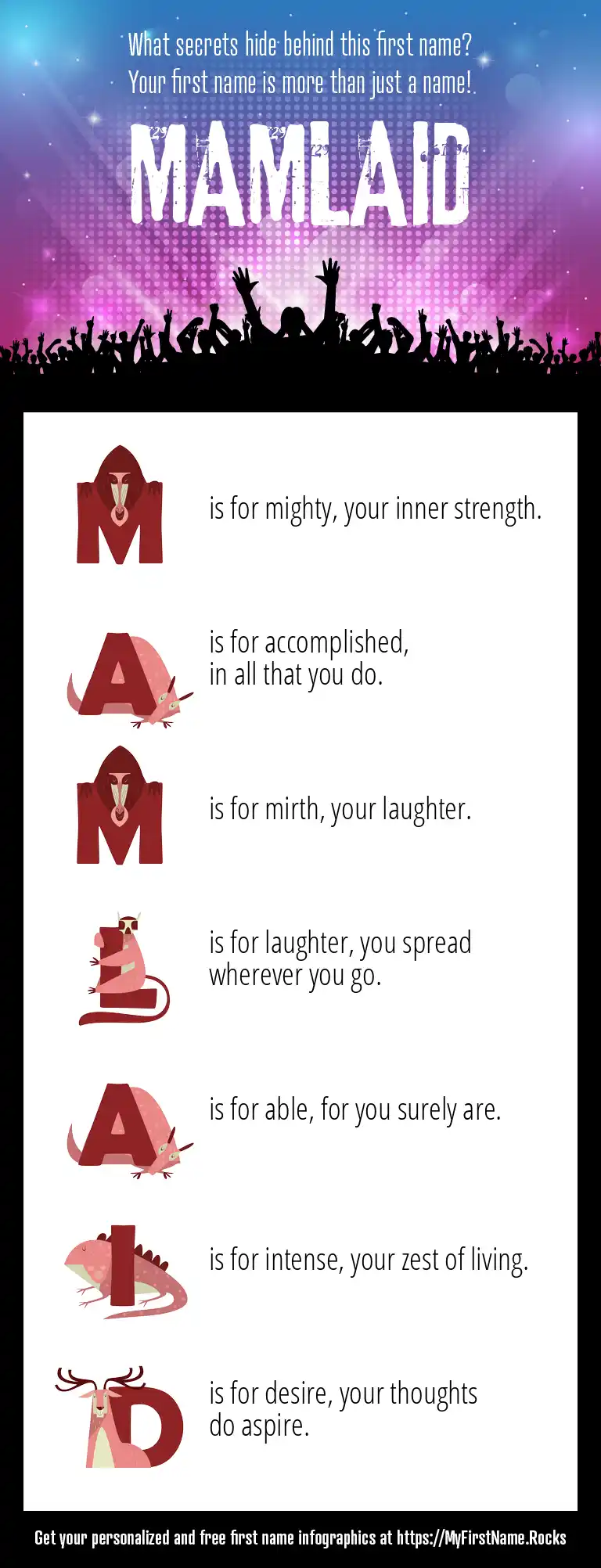 What secrets hide behind this first name?
Your first name is more than just a name!

MAMLAID

M is for mighty, your inner strength.

A is for accomplished, in all that you do.

M is for mirth, your laughter.

L is for laughter, you spread wherever you go.

A is for able, for you surely are.

I is for intense, your zest of living.

D is for desire, your thoughts do aspire.

Get your personalized and free first name infographics at https://MyFirstName.Rocks