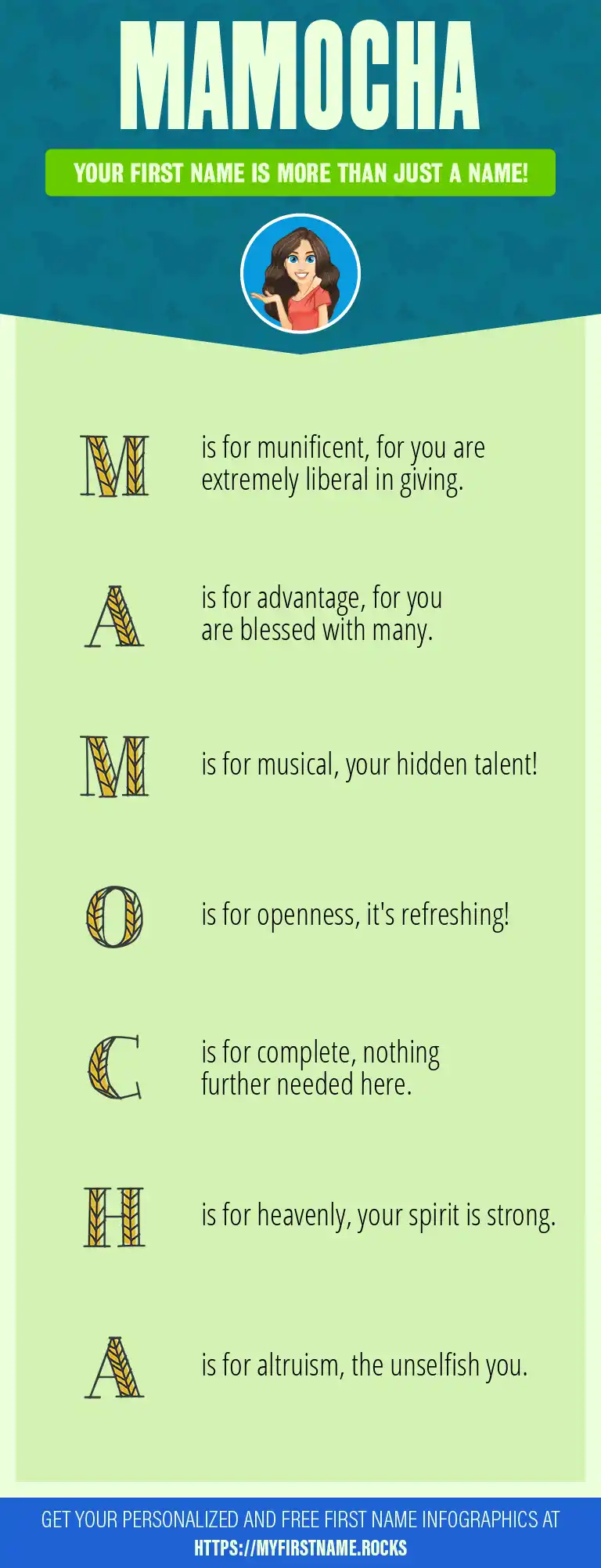 MAMOCHA

YOUR FIRST NAME IS MORE THAN JUST A NAME!

M is for munificent, for you are extremely liberal in giving.

A is for advantage, for you are blessed with many.

M is for musical, your hidden talent!

O is for openness, it's refreshing!

C is for complete, nothing further needed here.

H is for heavenly, your spirit is strong.

A is for altruism, the unselfish you.

GET YOUR PERSONALIZED AND FREE FIRST NAME INFOGRAPHICS AT HTTPS://MYFIRSTNAME.ROCKS