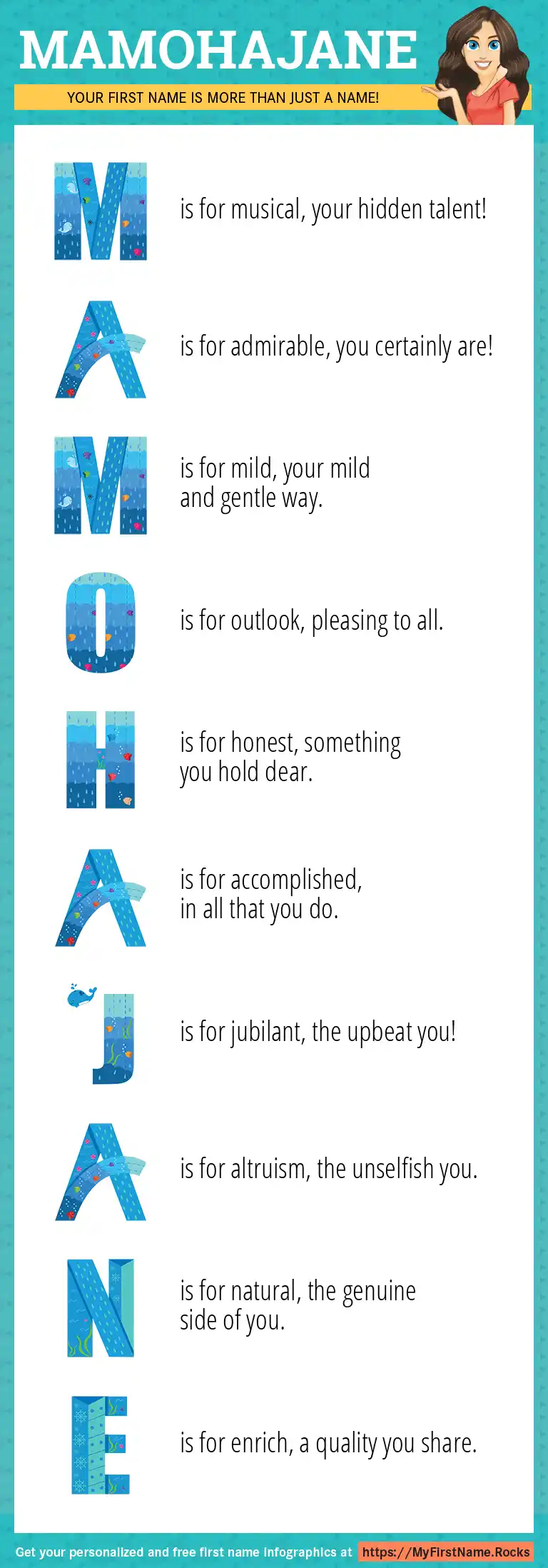 MAMOHAJANE

YOUR FIRST NAME IS MORE THAN JUST A NAME!

M is for musical, your hidden talent!

A is for admirable, you certainly are!

M is for mild, your mild and gentle way.

O is for outlook, pleasing to all.

H is for honest, something you hold dear.

A is for accomplished, in all that you do.

J is for jubilant, the upbeat you!

A is for altruism, the unselfish you.

N is for natural, the genuine side of you.

E is for enrich, a quality you share.

Get your personalized and free first name infographics at https://MyFirstName.Rocks