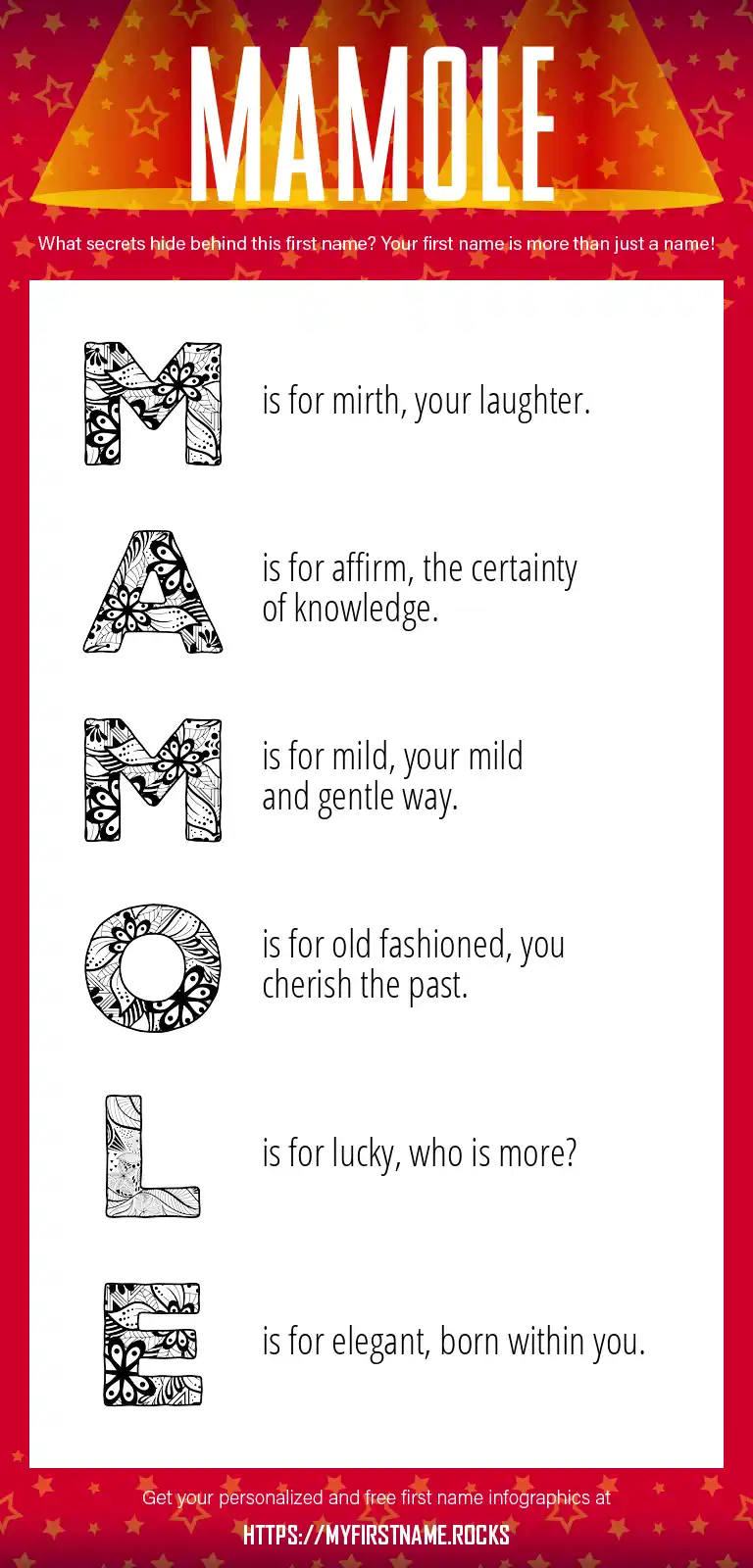 MAMOLE

What secrets hide behind this first name? Your first name is more than just a name!

M is for mirth, your laughter.

A is for affirm, the certainty of knowledge.

M is for mild, your mild and gentle way.

O is for old fashioned, you cherish the past.

L is for lucky, who is more?

E is for elegant, born within you.

Get your personalized and free first name infographics at

HTTPS://MYFIRSTNAME.ROCKS