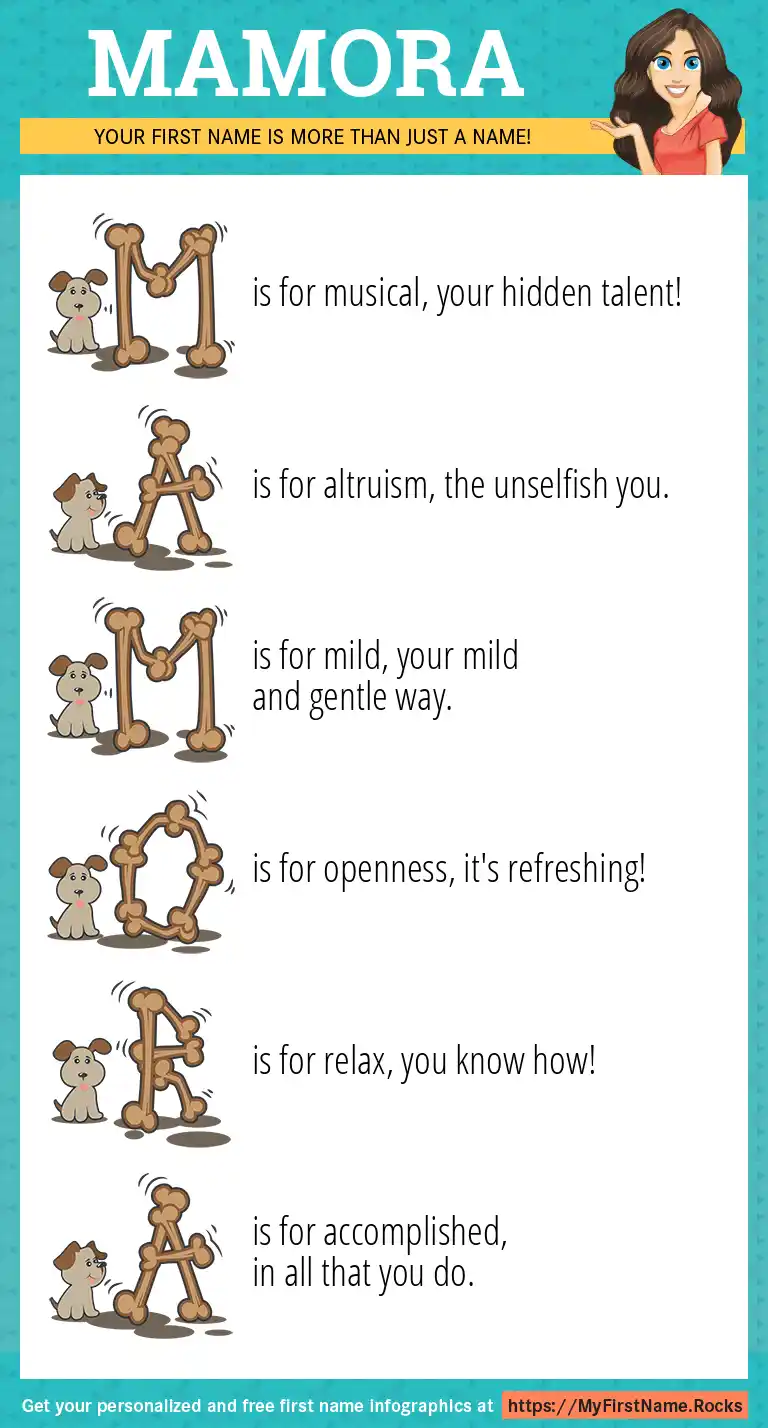 MAMORA

YOUR FIRST NAME IS MORE THAN JUST A NAME!

M is for musical, your hidden talent!

A is for altruism, the unselfish you.

M is for mild, your mild and gentle way.

O is for openness, it's refreshing!

R is for relax, you know how!

A is for accomplished, in all that you do.

Get your personalized and free first name infographics at https://MyFirstName.Rocks