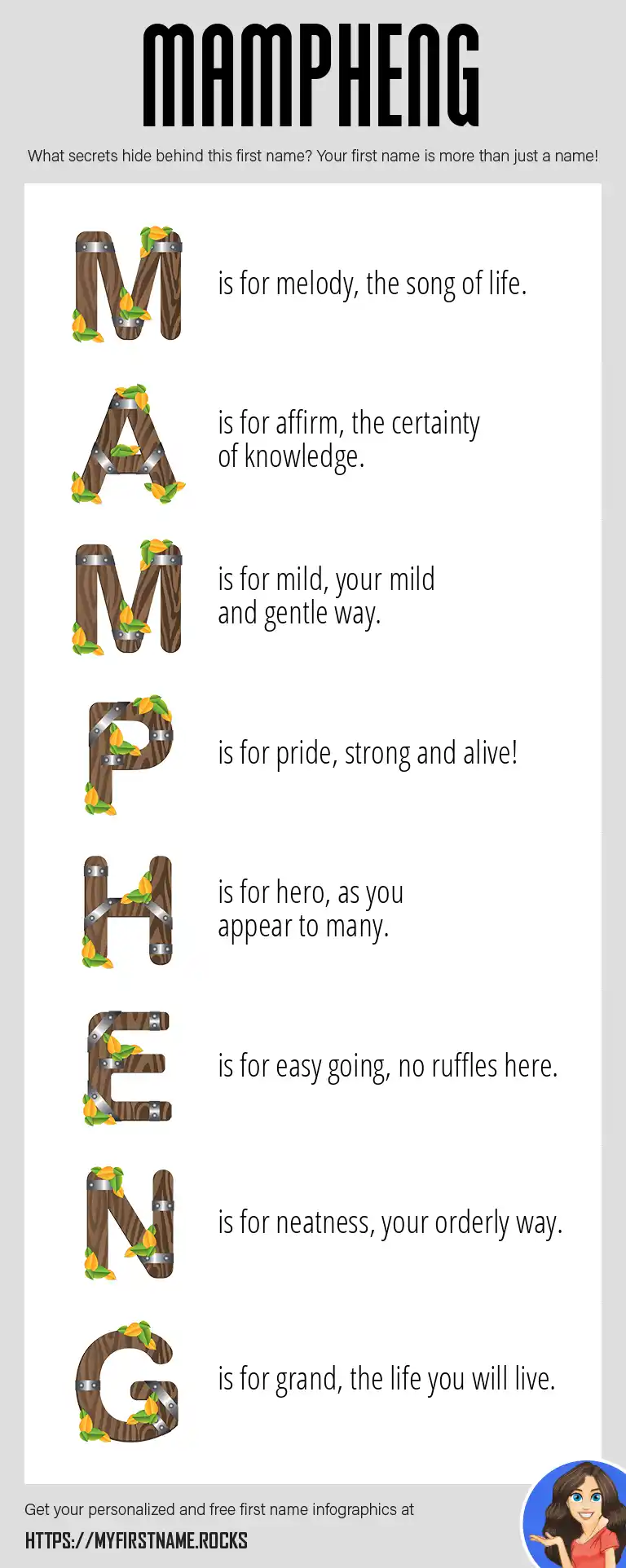 MAMPHENG

What secrets hide behind this first name? Your first name is more than just a name!

M is for melody, the song of life.

A is for affirm, the certainty of knowledge.

M is for mild, your mild and gentle way.

P is for pride, strong and alive!

H is for hero, as you appear to many.

E is for easy going, no ruffles here.

N is for neatness, your orderly way.

G is for grand, the life you will live.

Get your personalized and free first name infographics at

HTTPS://MYFIRSTNAME.ROCKS