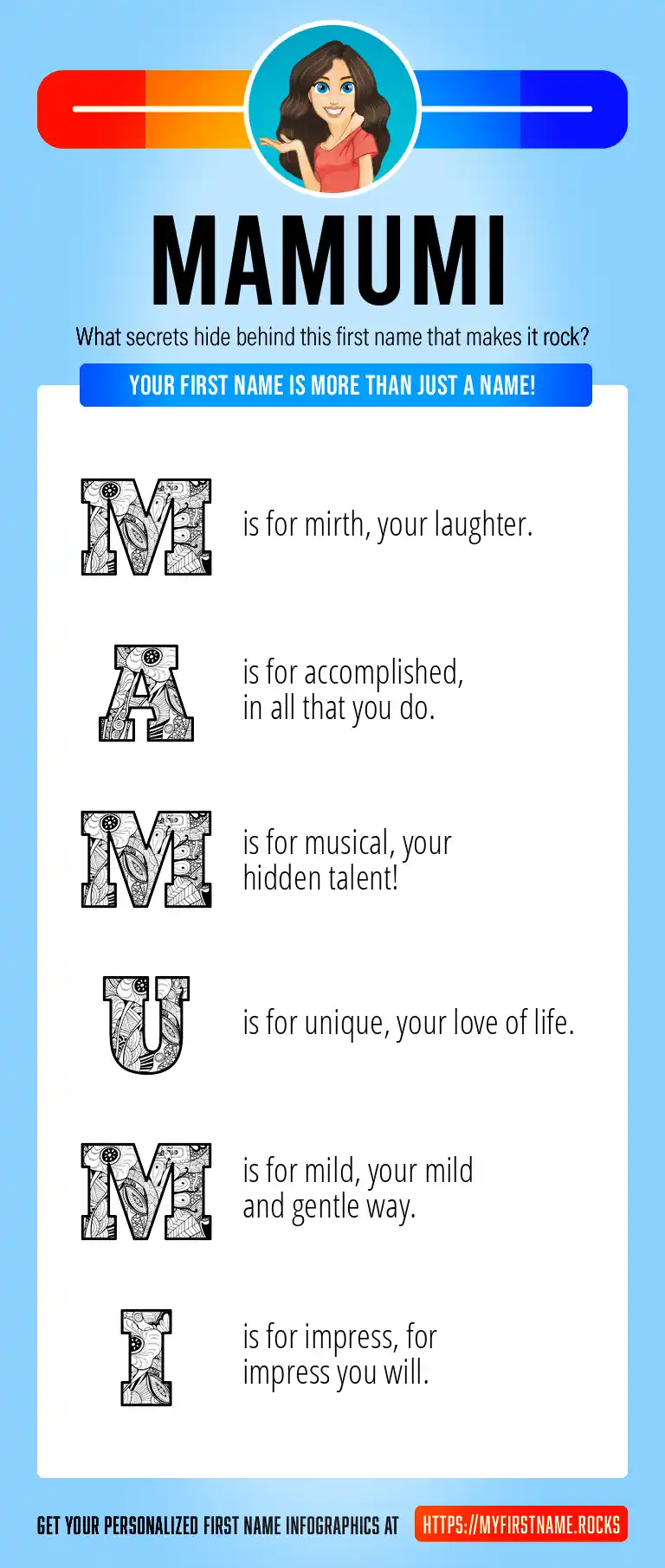 MAMUMI

What secrets hide behind this first name that makes it rock?

YOUR FIRST NAME IS MORE THAN JUST A NAME!

M is for mirth, your laughter.

A is for accomplished, in all that you do.

M is for musical, your hidden talent!

U is for unique, your love of life.

M is for mild, your mild and gentle way.

I is for impress, for impress you will.

GET YOUR PERSONALIZED FIRST NAME INFOGRAPHICS AT HTTPS://MYFIRSTNAME.ROCKS