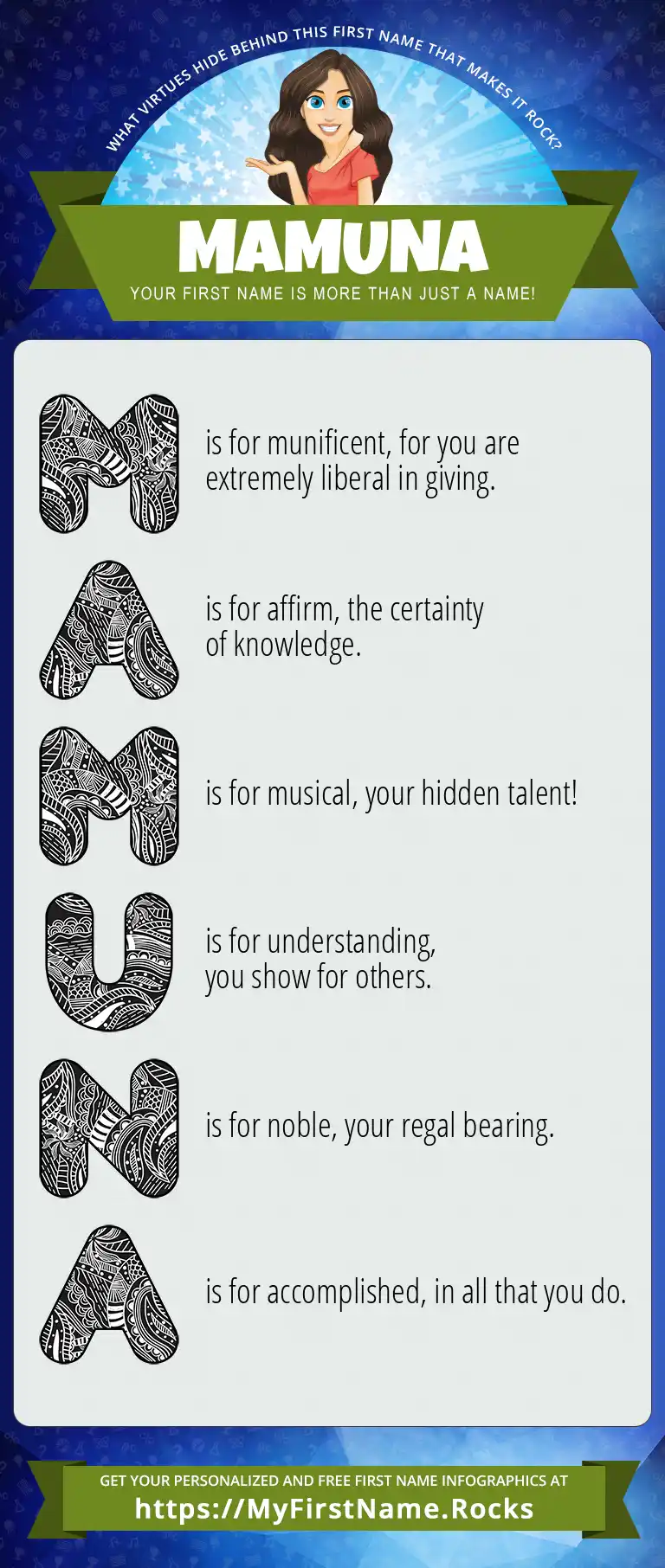 WHAT VIRTUES HIDE BEHIND THIS FIRST NAME THAT MAKES IT ROCK?

MAMUNA

YOUR FIRST NAME IS MORE THAN JUST A NAME!

M is for munificent, for you are extremely liberal in giving.

A is for affirm, the certainty of knowledge.

M is for musical, your hidden talent!

U is for understanding, you show for others.

N is for noble, your regal bearing.

A is for accomplished, in all that you do.

GET YOUR PERSONALIZED AND FREE FIRST NAME INFOGRAPHICS AT

https://MyFirstName.Rocks